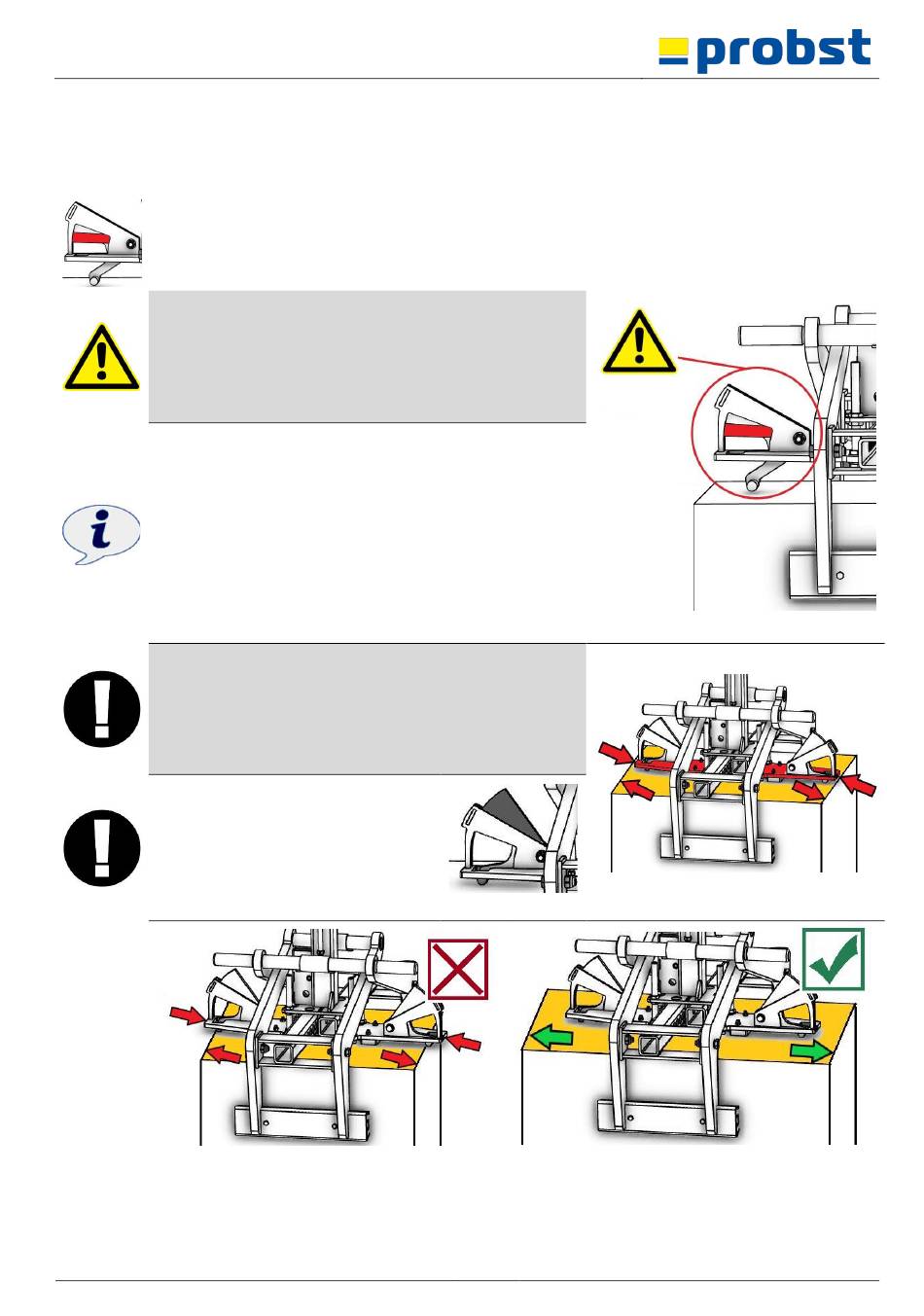 probst