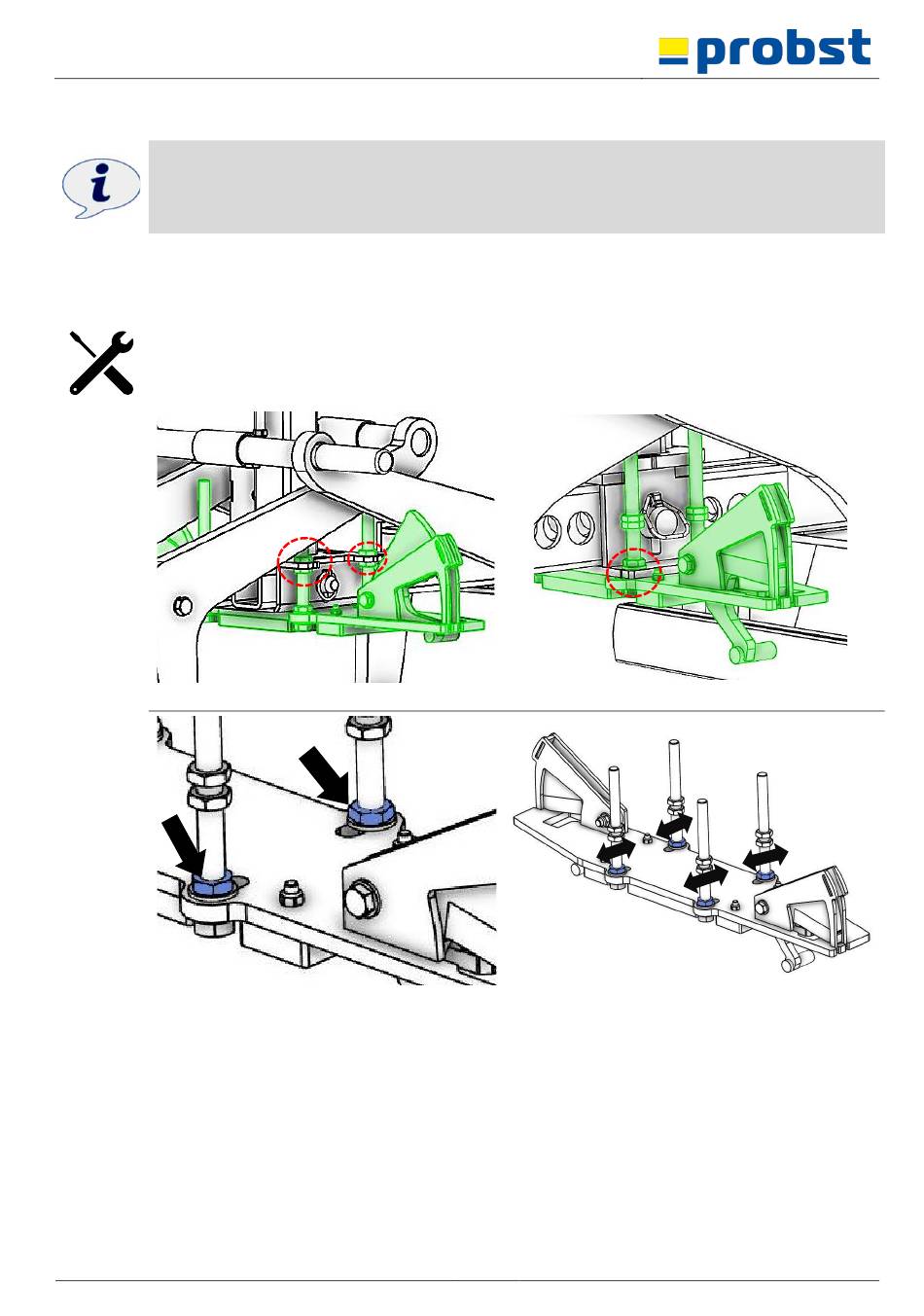 probst