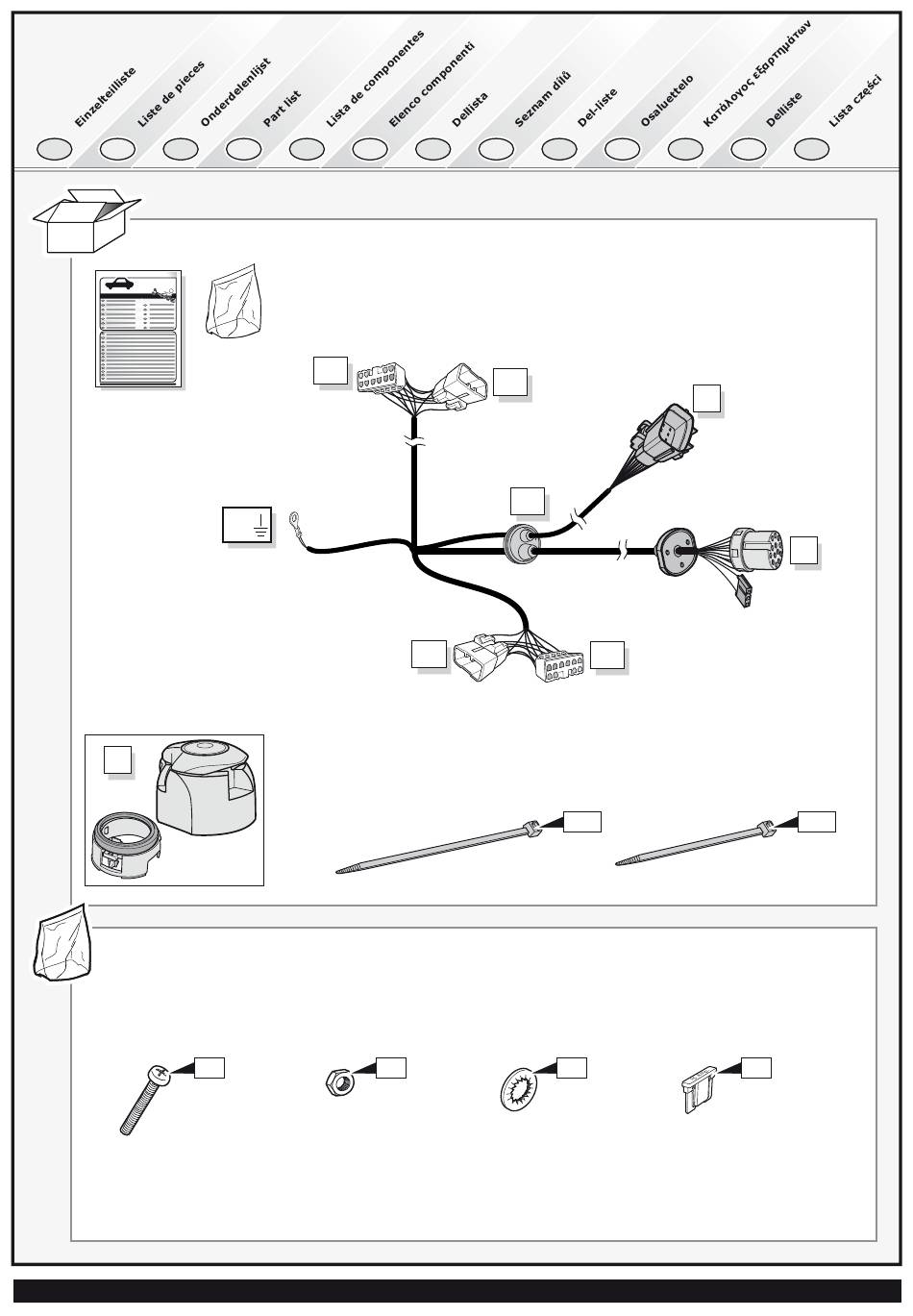 Einzelteilliste
Liste de pieces
Onderdelenlijst
Part list
Lista de componentes
Elenco componenti
Dellista
Seznam dílů
Del-liste
Osaluettelo
Κατάλογος εξαρτημάτων
Delliste
Lista części