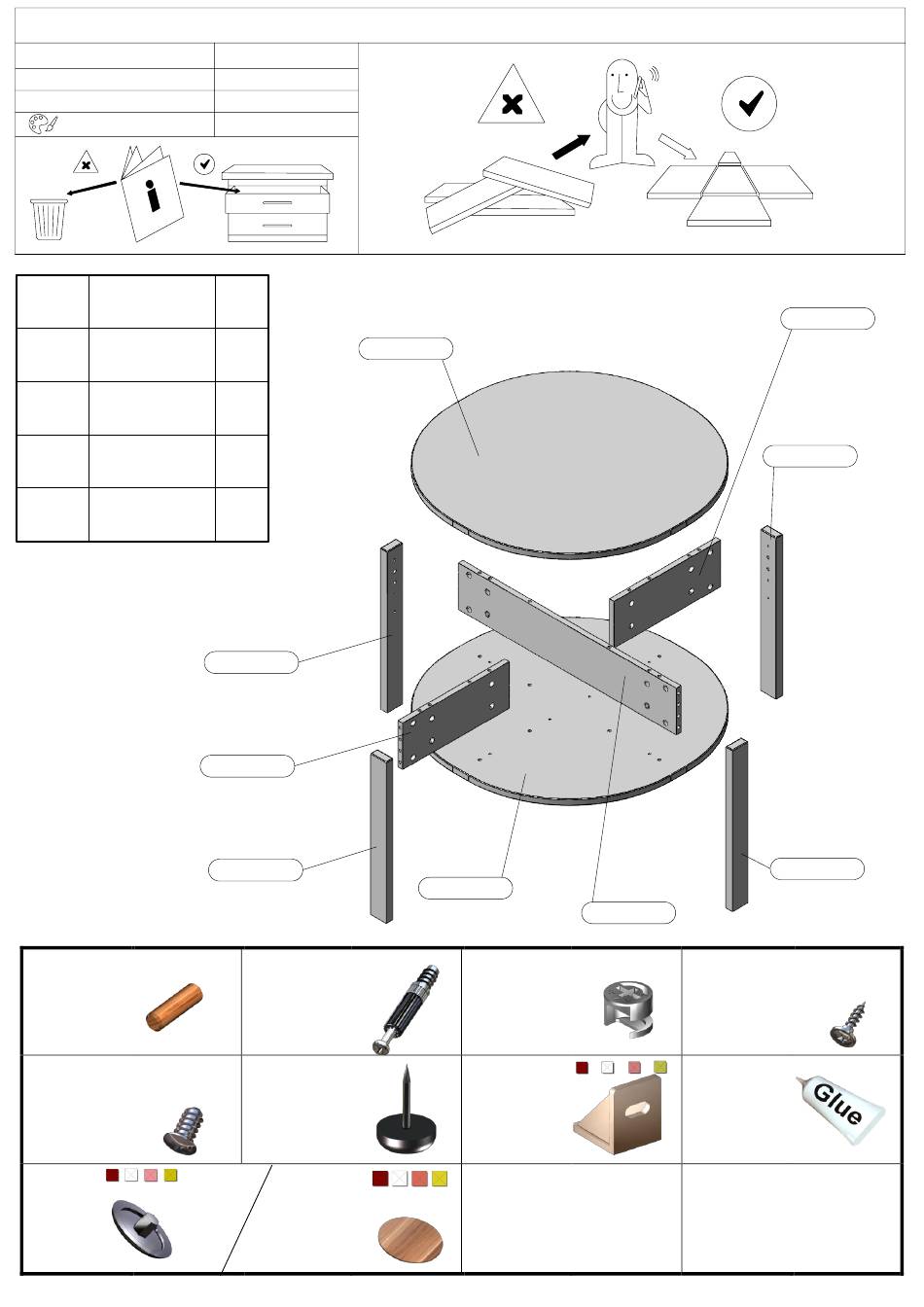 i

Glue