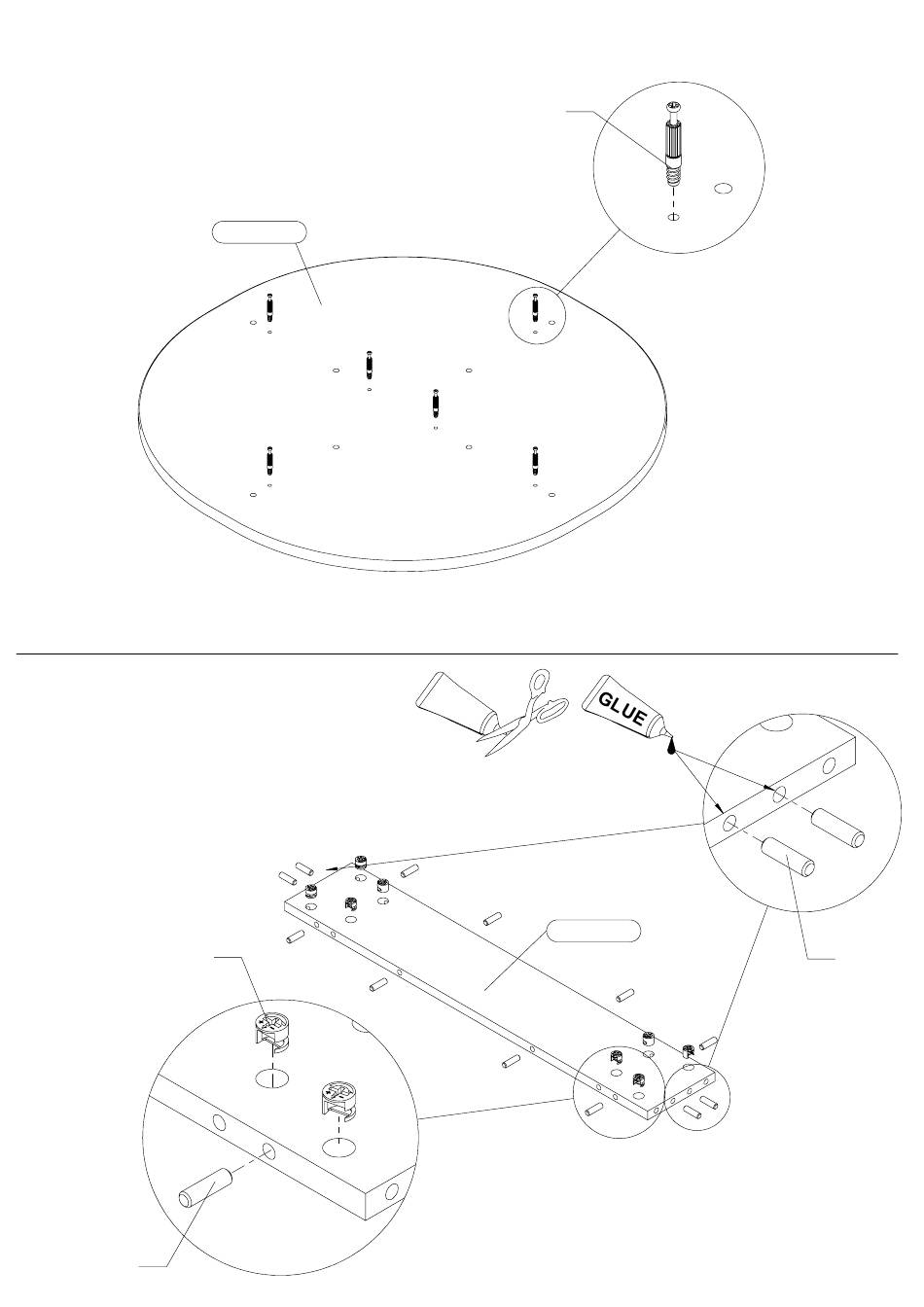 GLUE