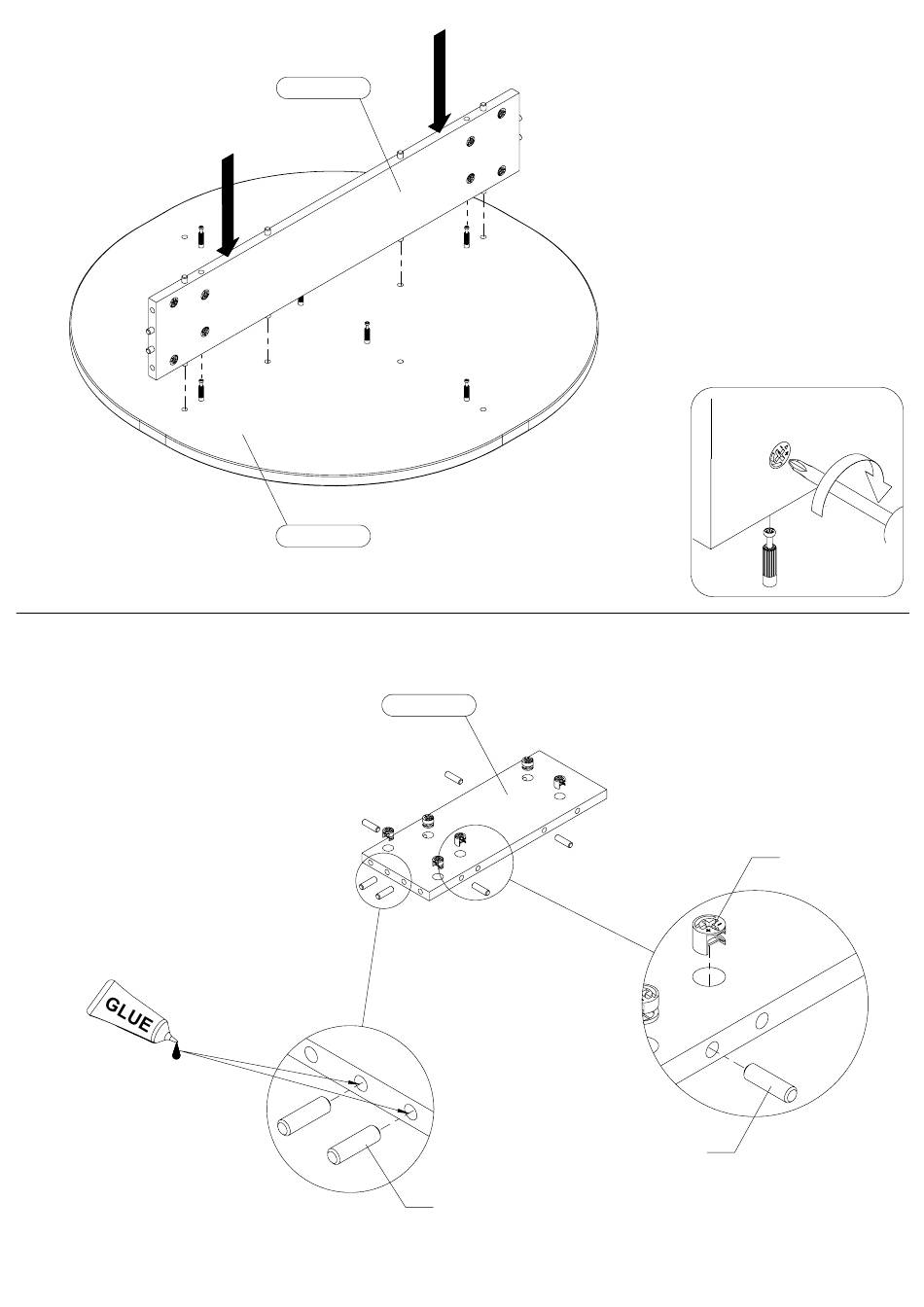 GLUE