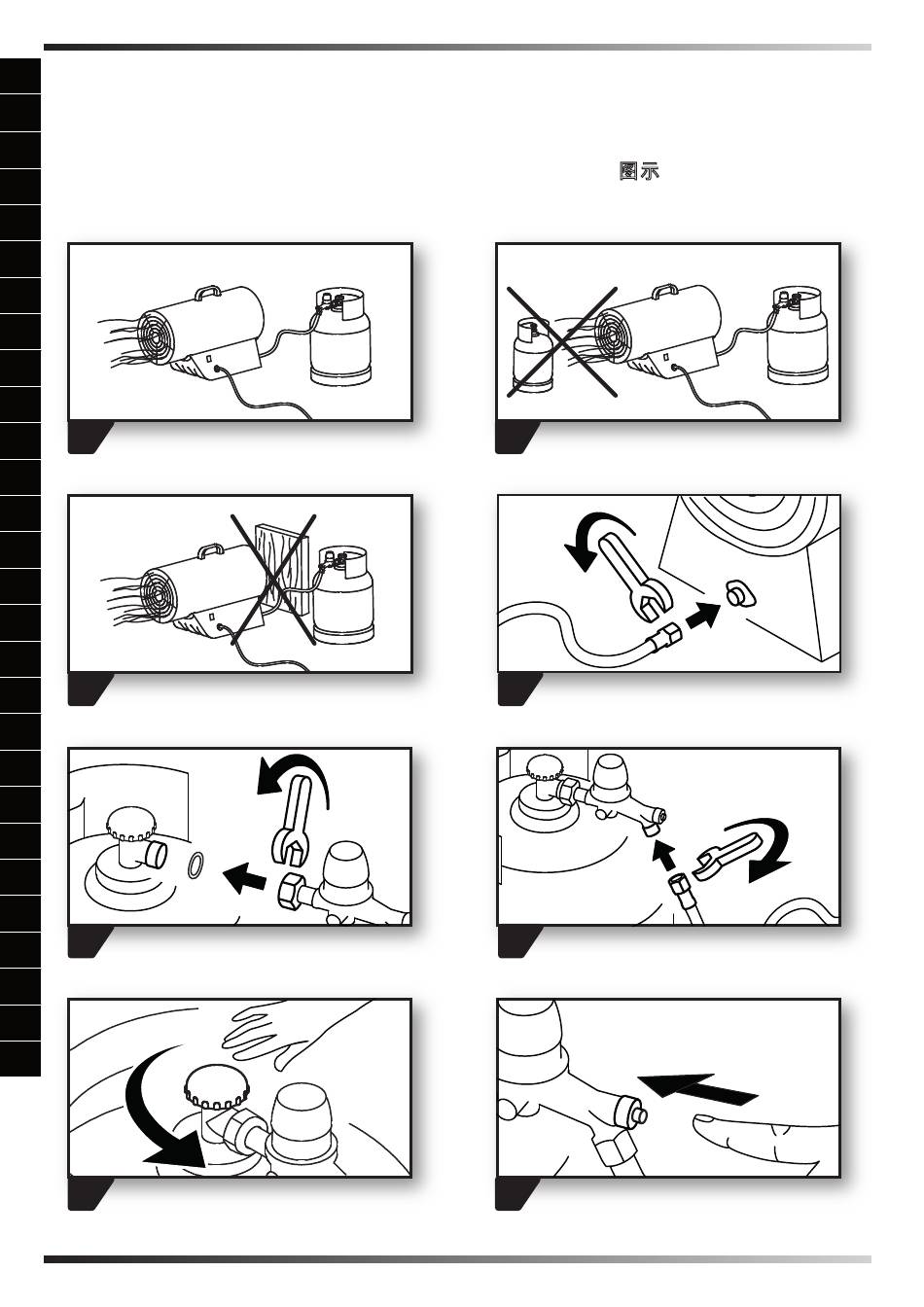 图示