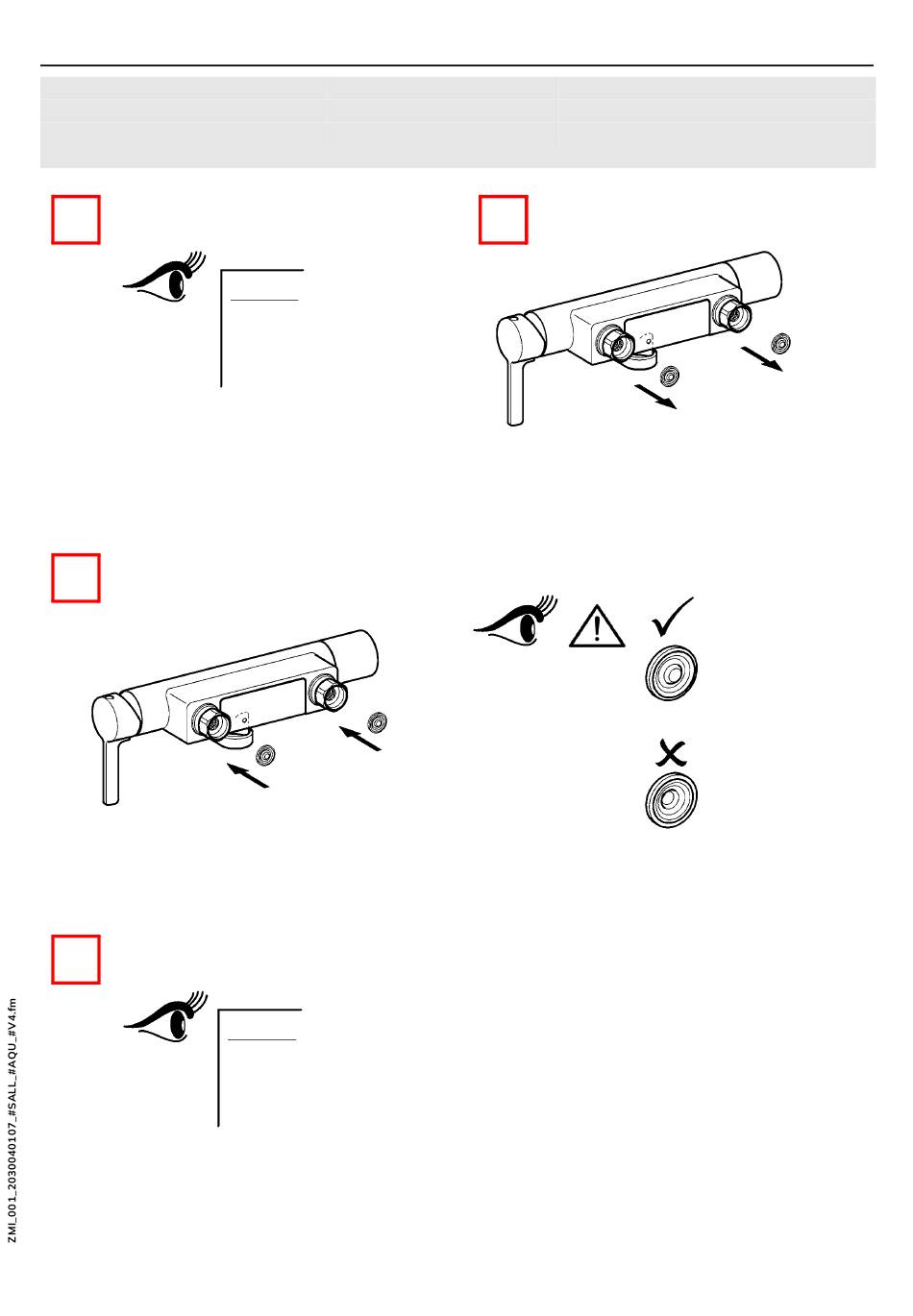 ZMI_001_2030040107_#SALL_#AQU_#V4.fm