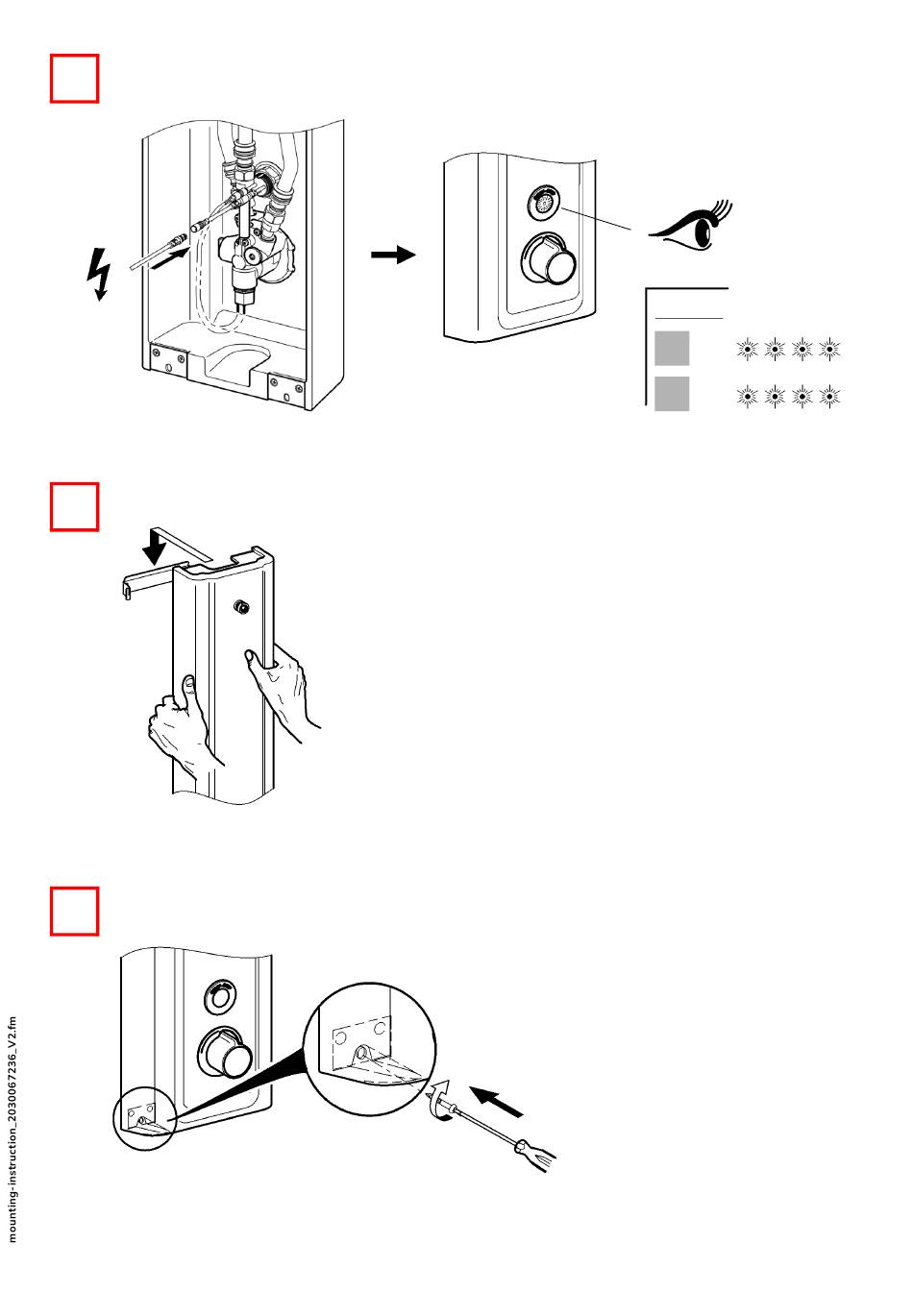 mounting-instruction_2030067236_V2.fm