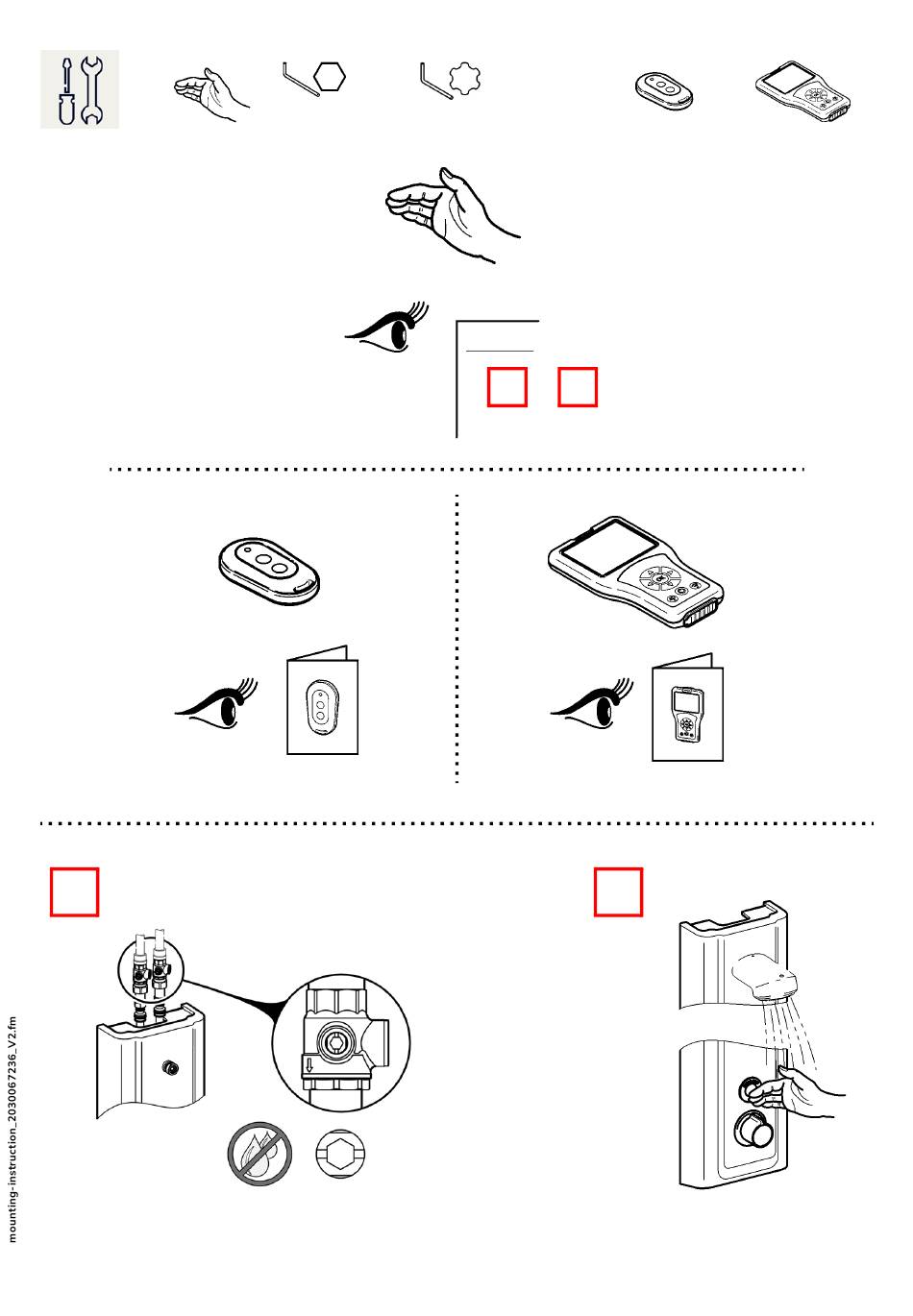 mounting-instruction_2030067236_V2.fm