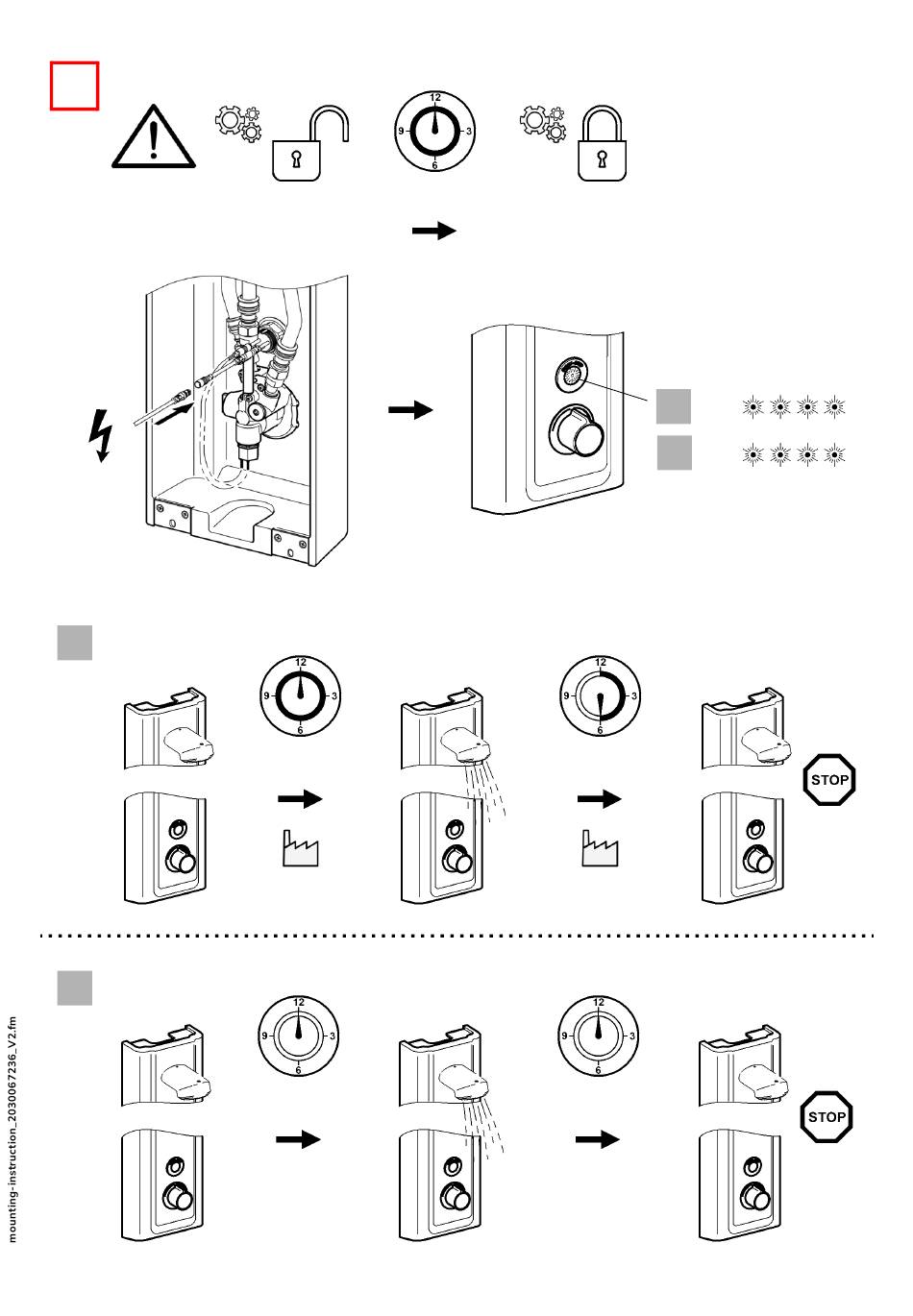 12
9
3
6

12
9
3
6

12
9
3
6

STOP

12
9
3
6

12
9
3
6

STOP

mounting-instruction_2030067236_V2.fm