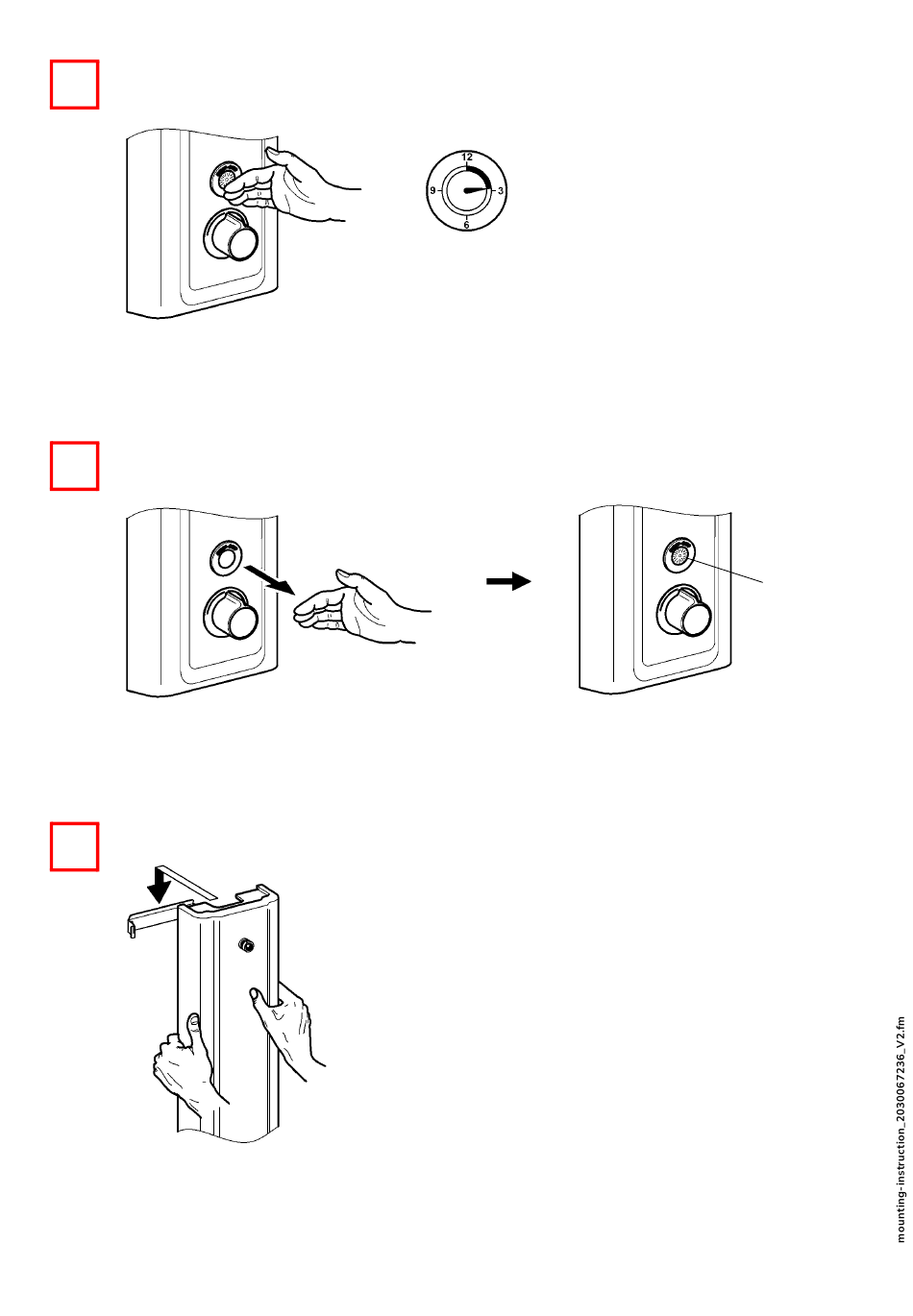 12
9
3
6

mounting-instruction_2030067236_V2.fm