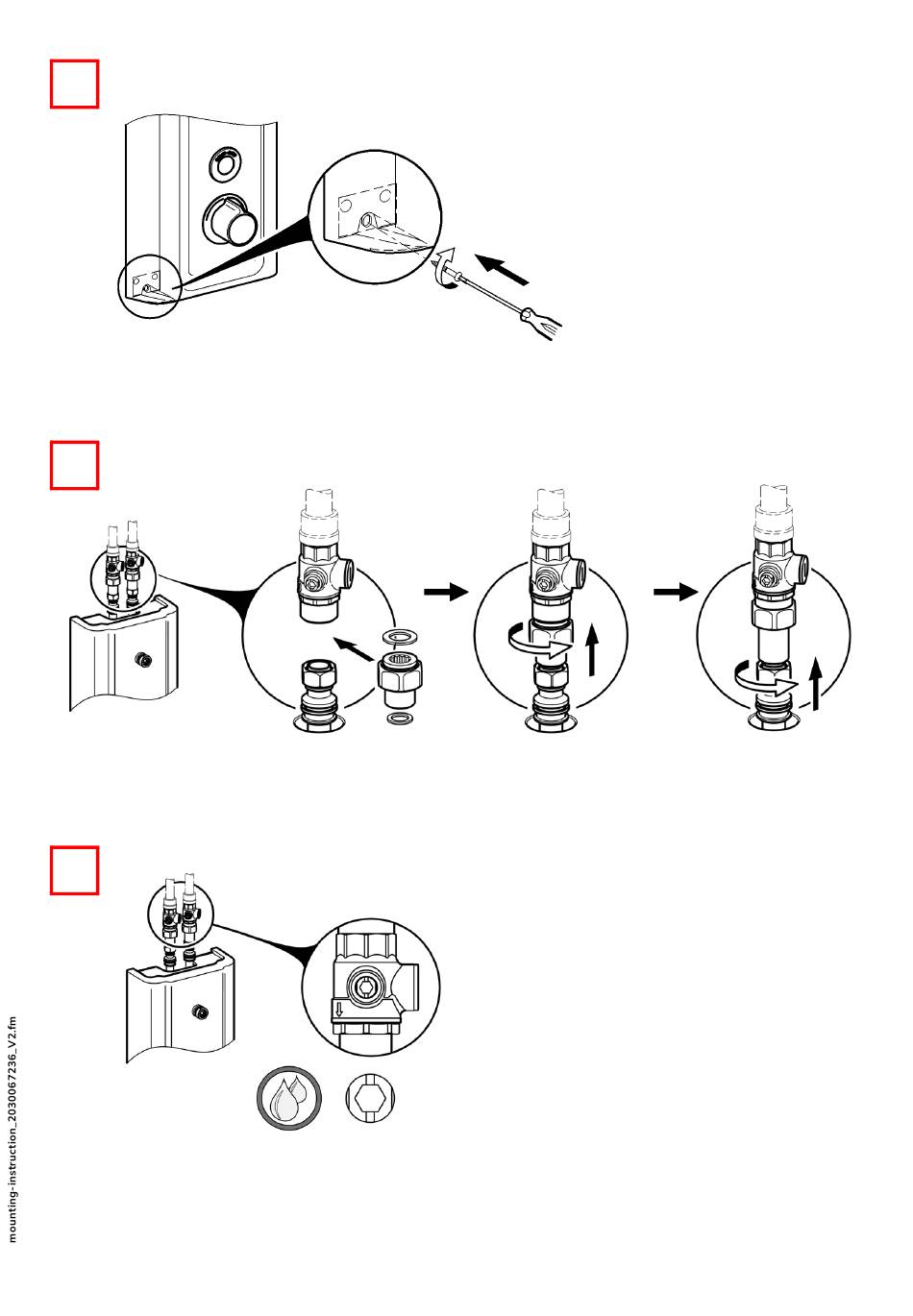 mounting-instruction_2030067236_V2.fm