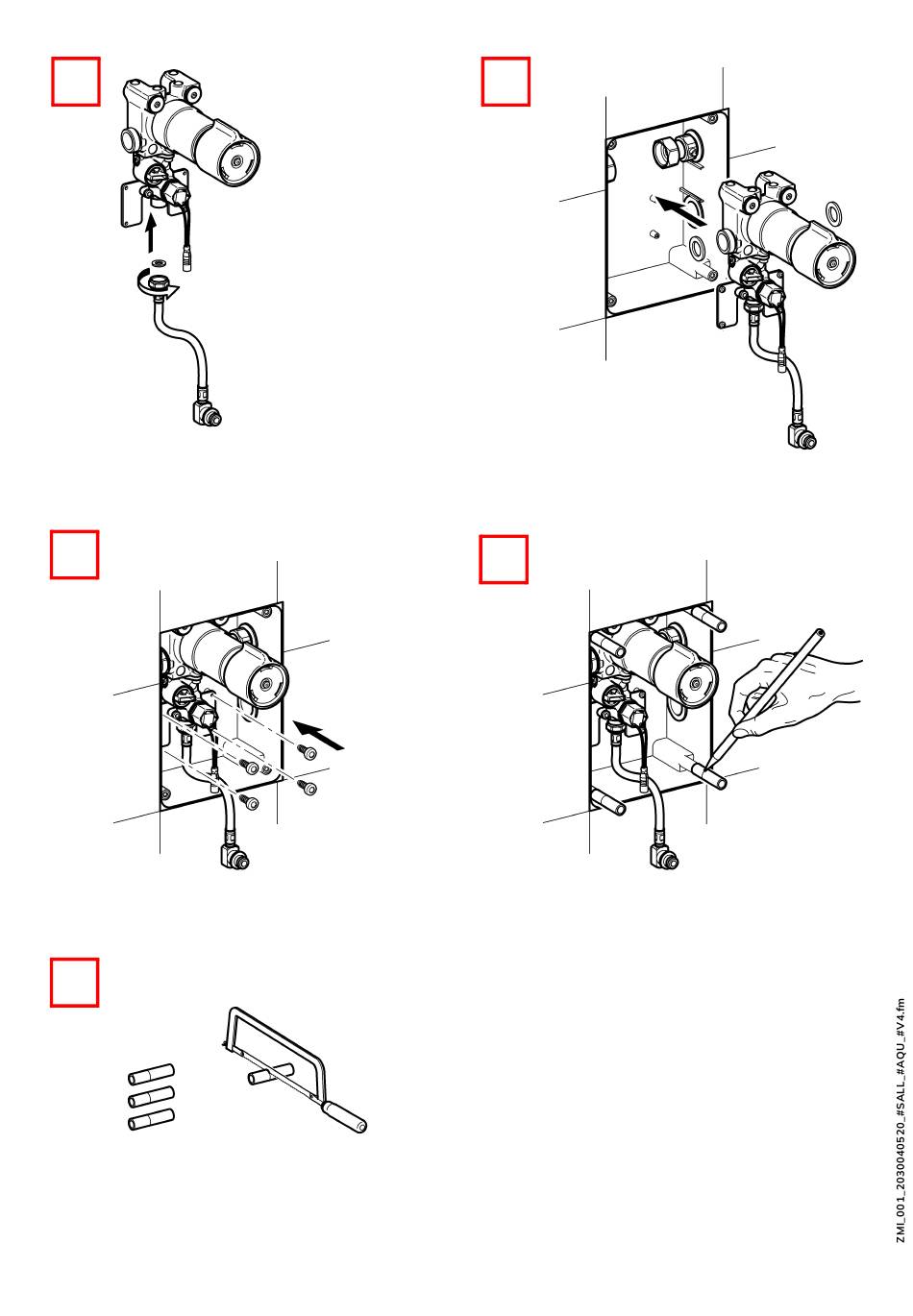 ZMI_001_2030040520_#SALL_#AQU_#V4.fm