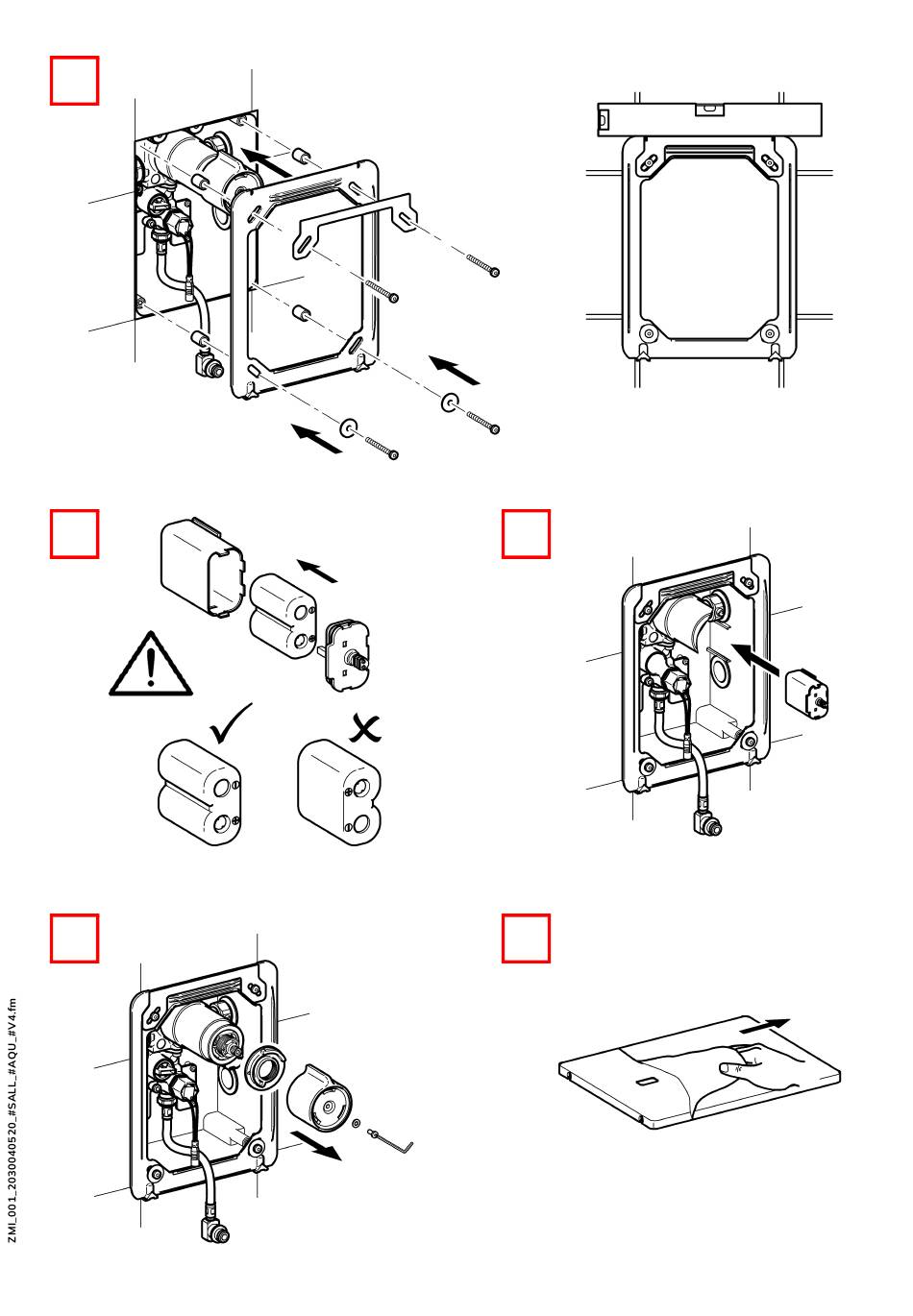 ZMI_001_2030040520_#SALL_#AQU_#V4.fm