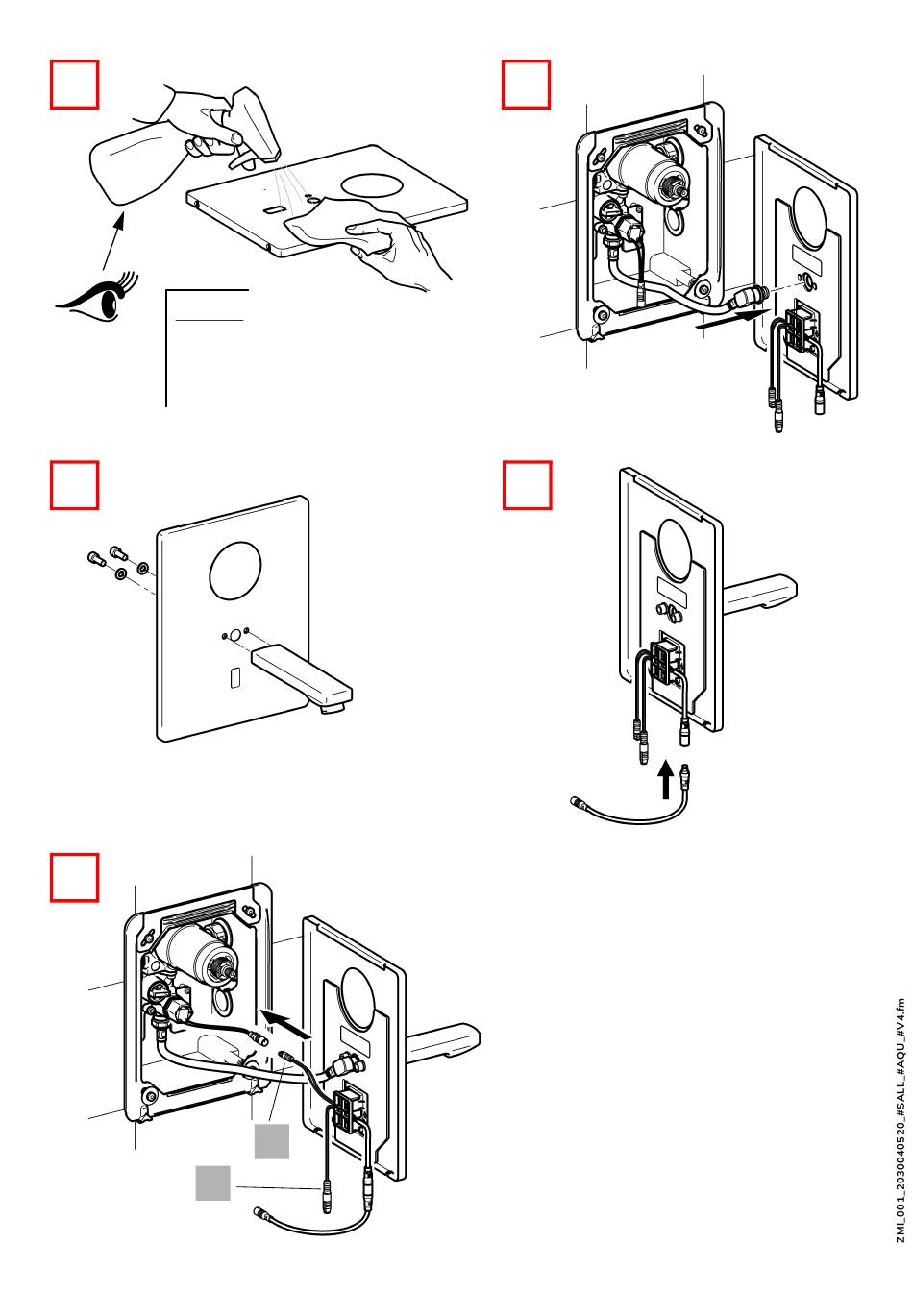 ZMI_001_2030040520_#SALL_#AQU_#V4.fm