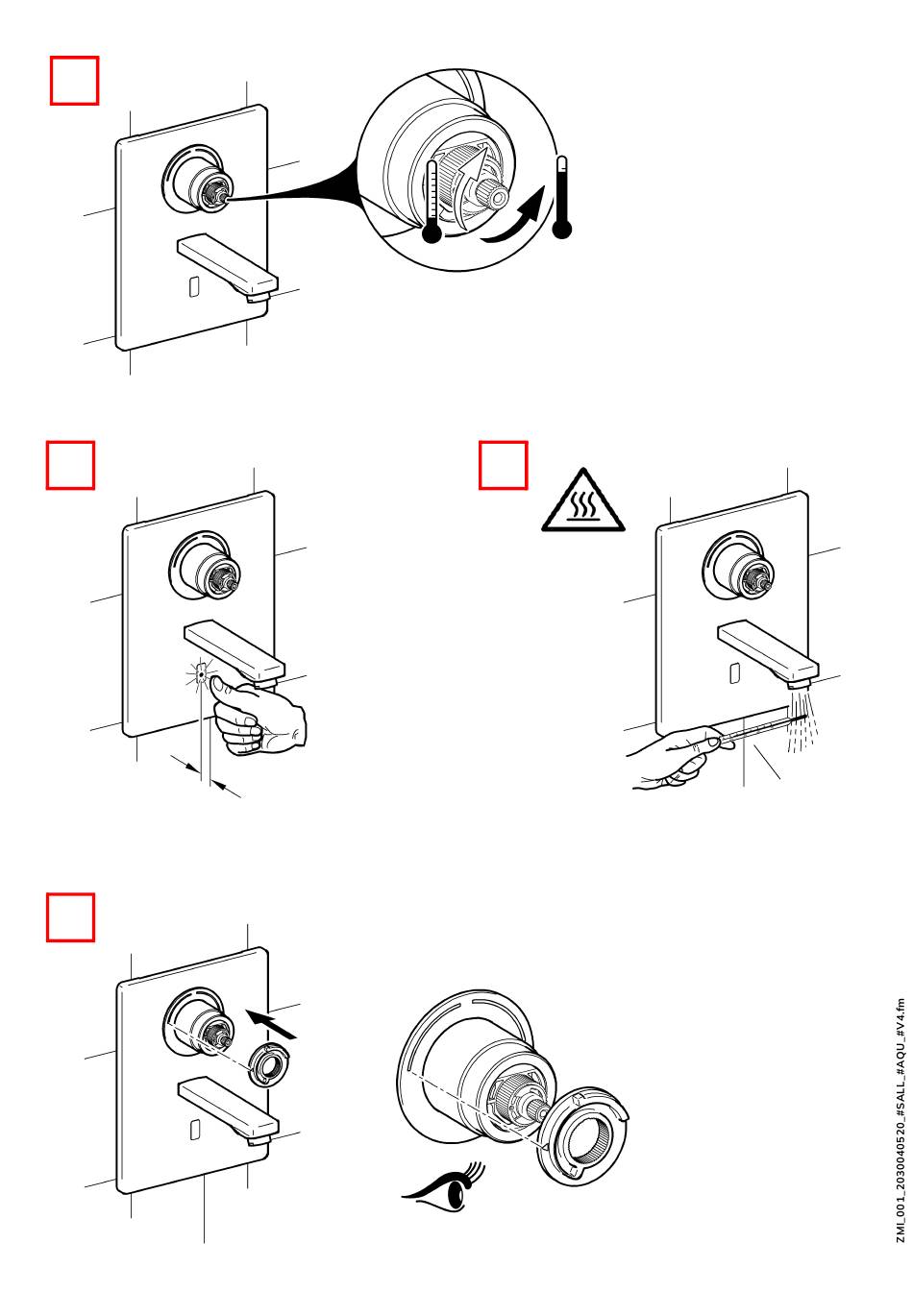 ZMI_001_2030040520_#SALL_#AQU_#V4.fm