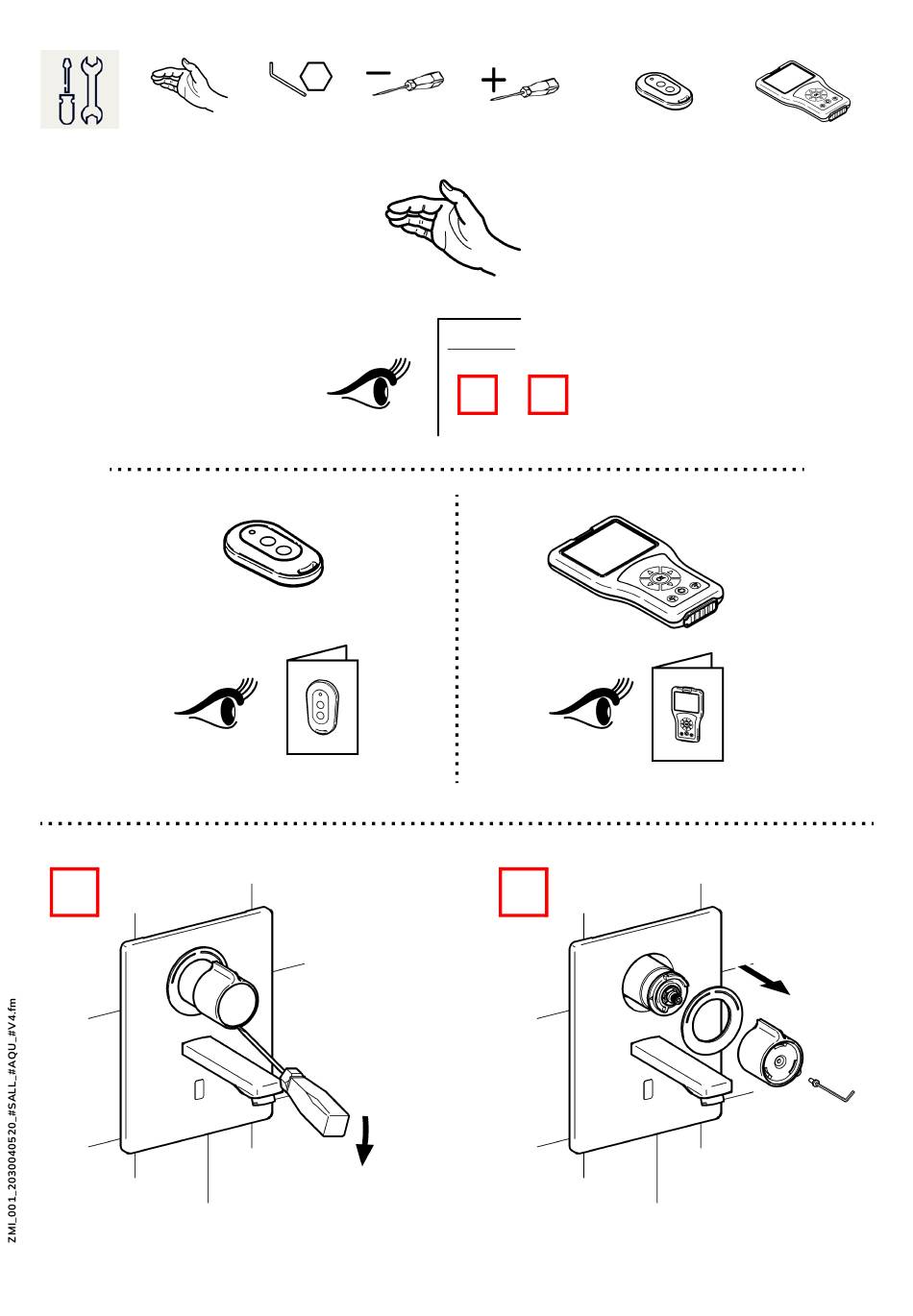 ZMI_001_2030040520_#SALL_#AQU_#V4.fm