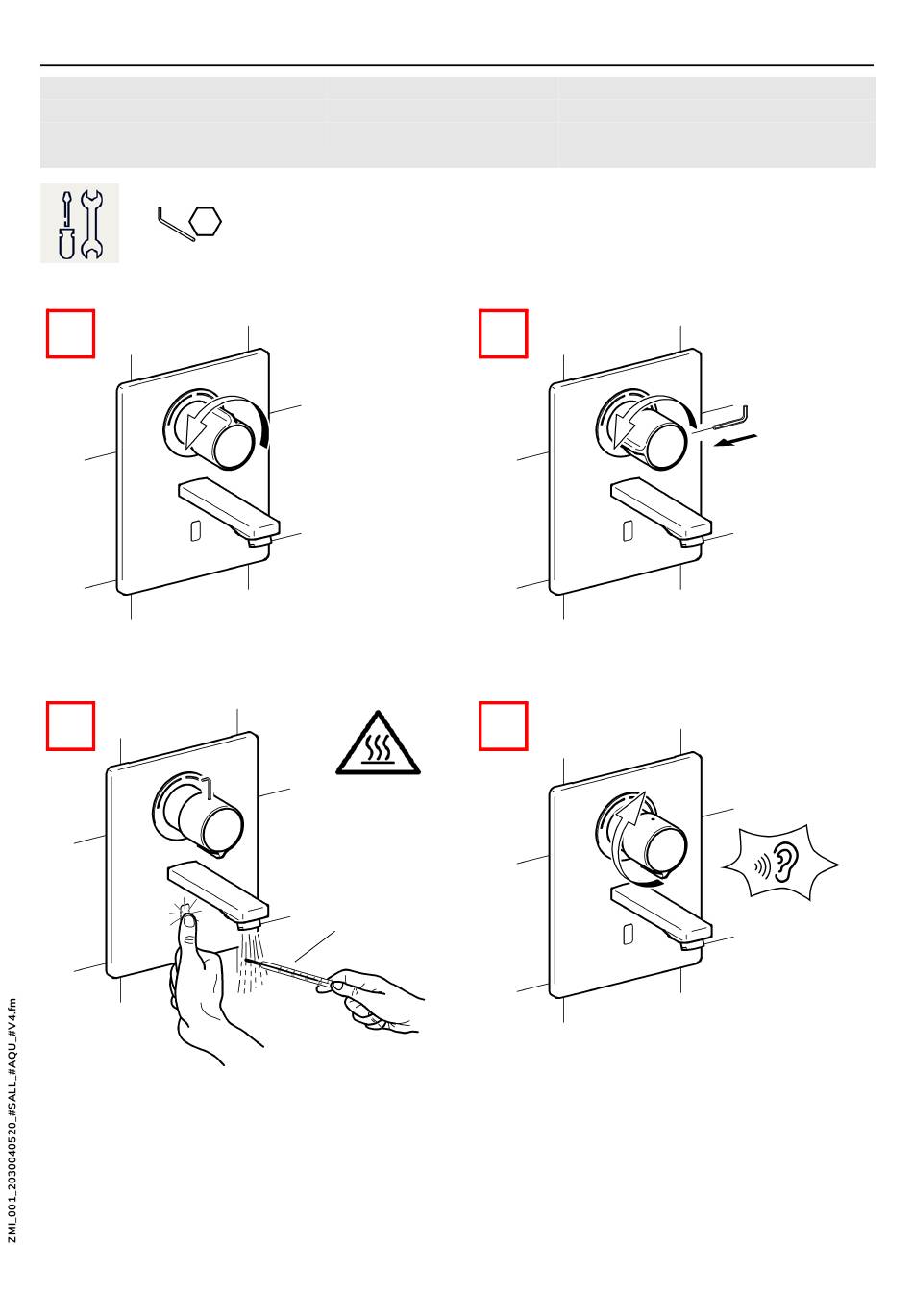 ZMI_001_2030040520_#SALL_#AQU_#V4.fm