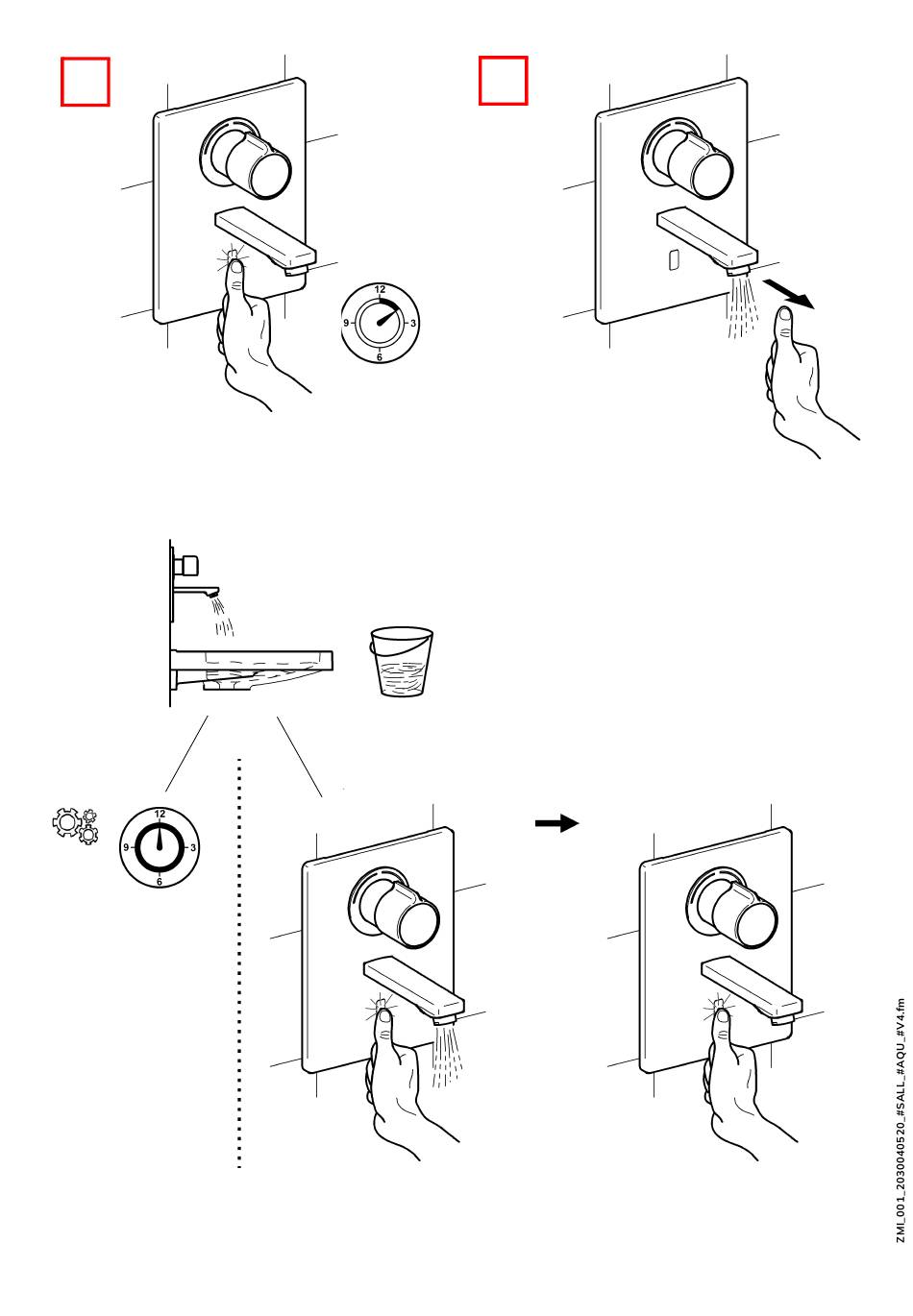 12
9
3
6

12
9
3
6

ZMI_001_2030040520_#SALL_#AQU_#V4.fm