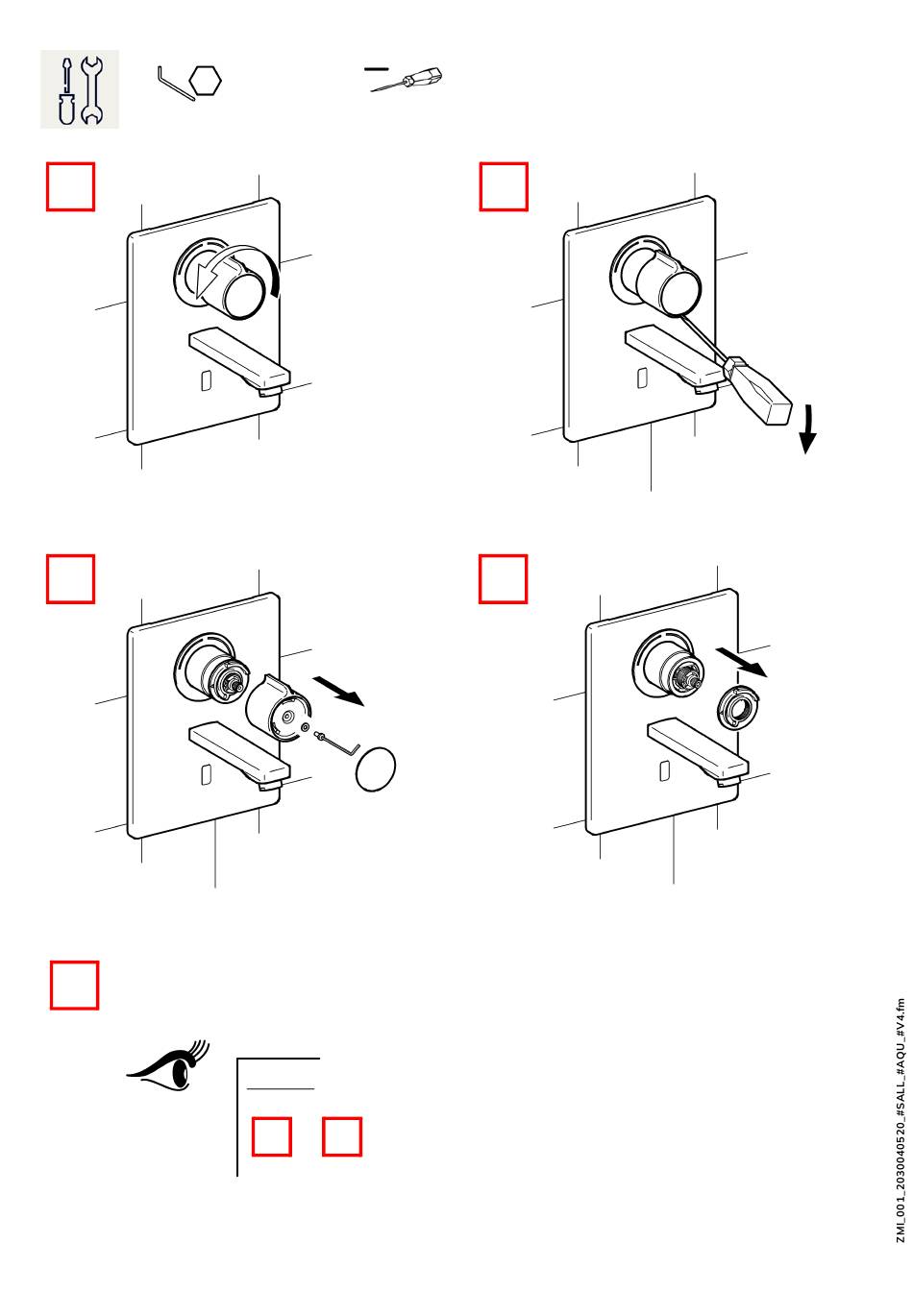 ZMI_001_2030040520_#SALL_#AQU_#V4.fm