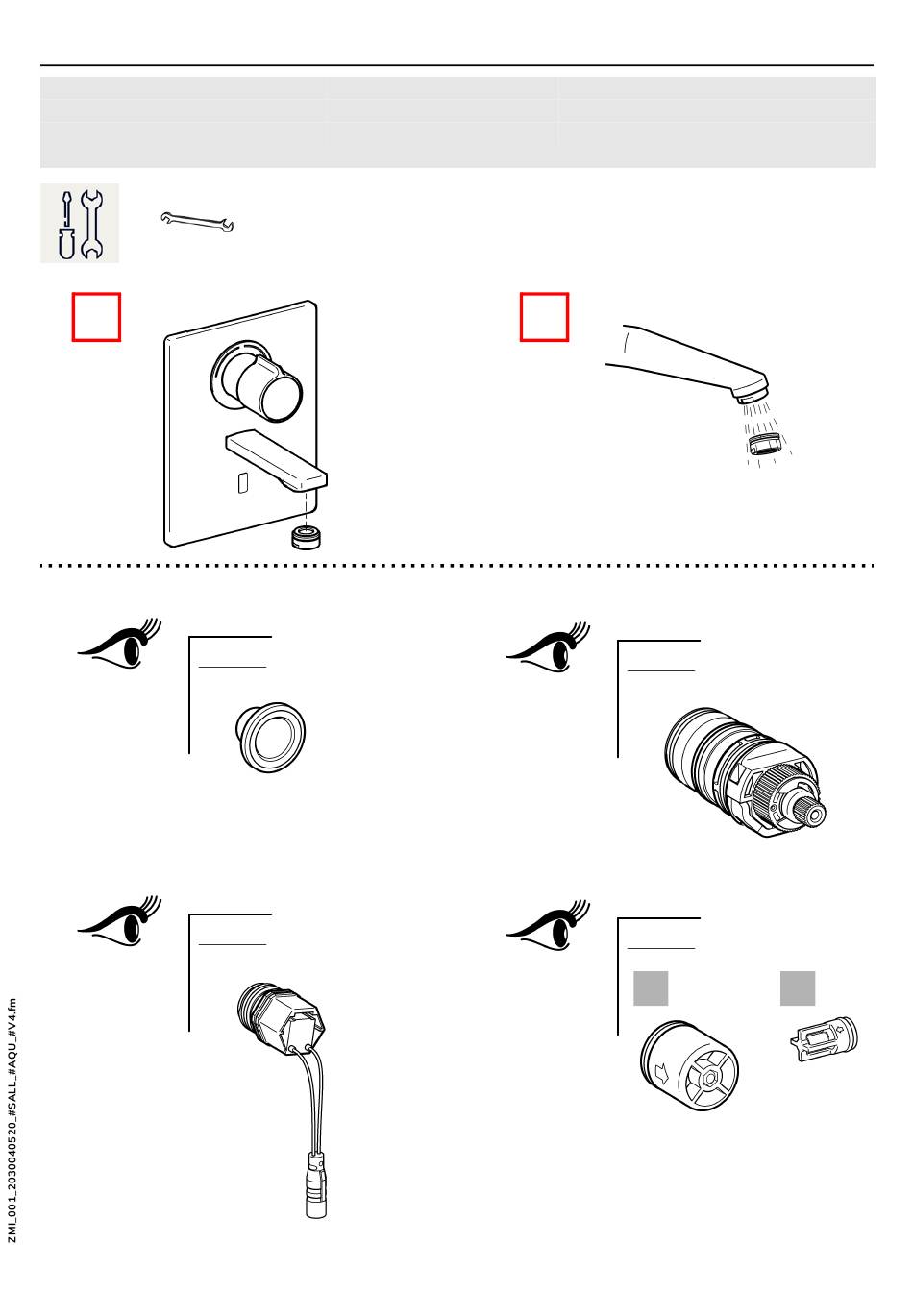 ZMI_001_2030040520_#SALL_#AQU_#V4.fm