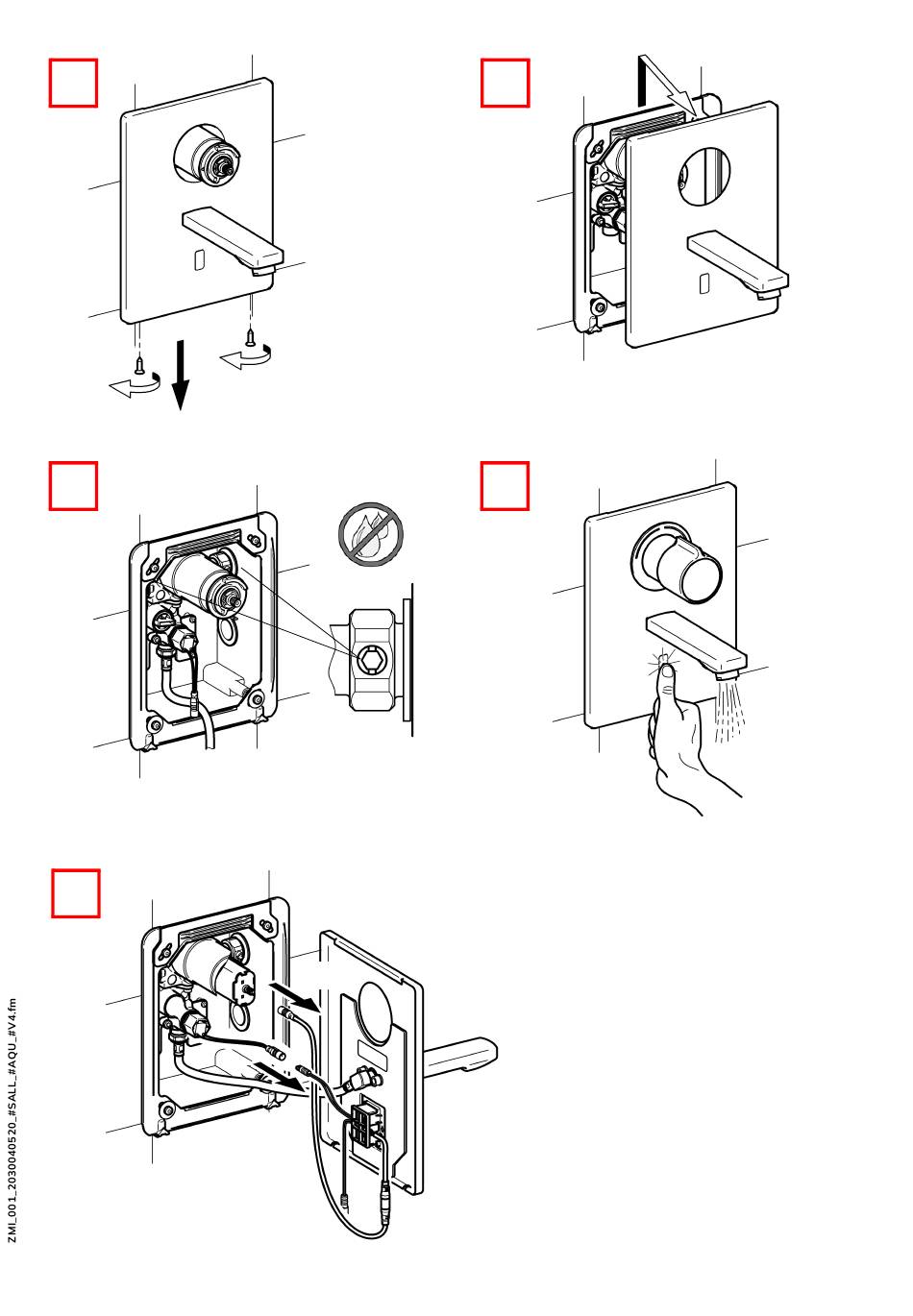 ZMI_001_2030040520_#SALL_#AQU_#V4.fm