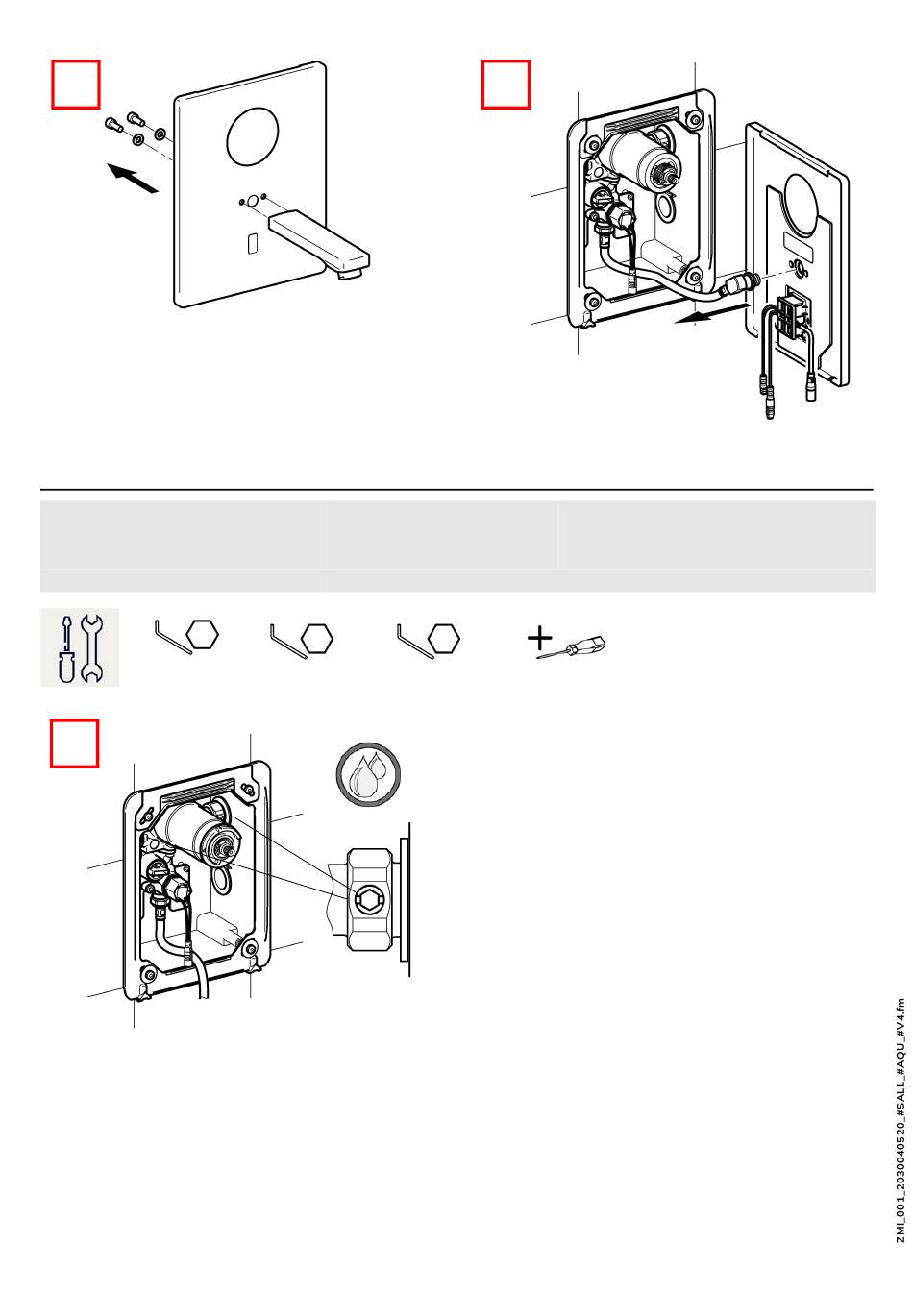 ZMI_001_2030040520_#SALL_#AQU_#V4.fm