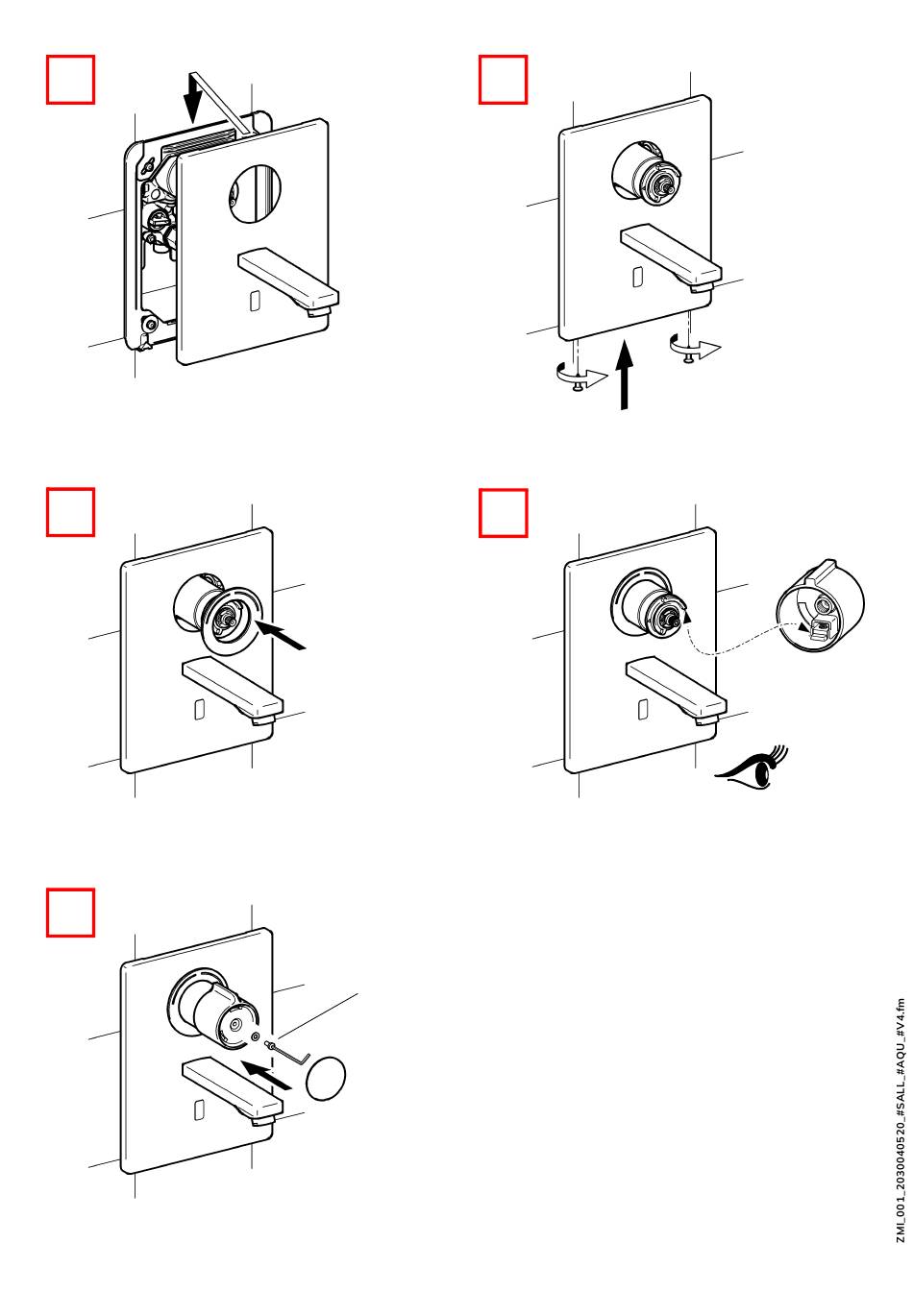 ZMI_001_2030040520_#SALL_#AQU_#V4.fm