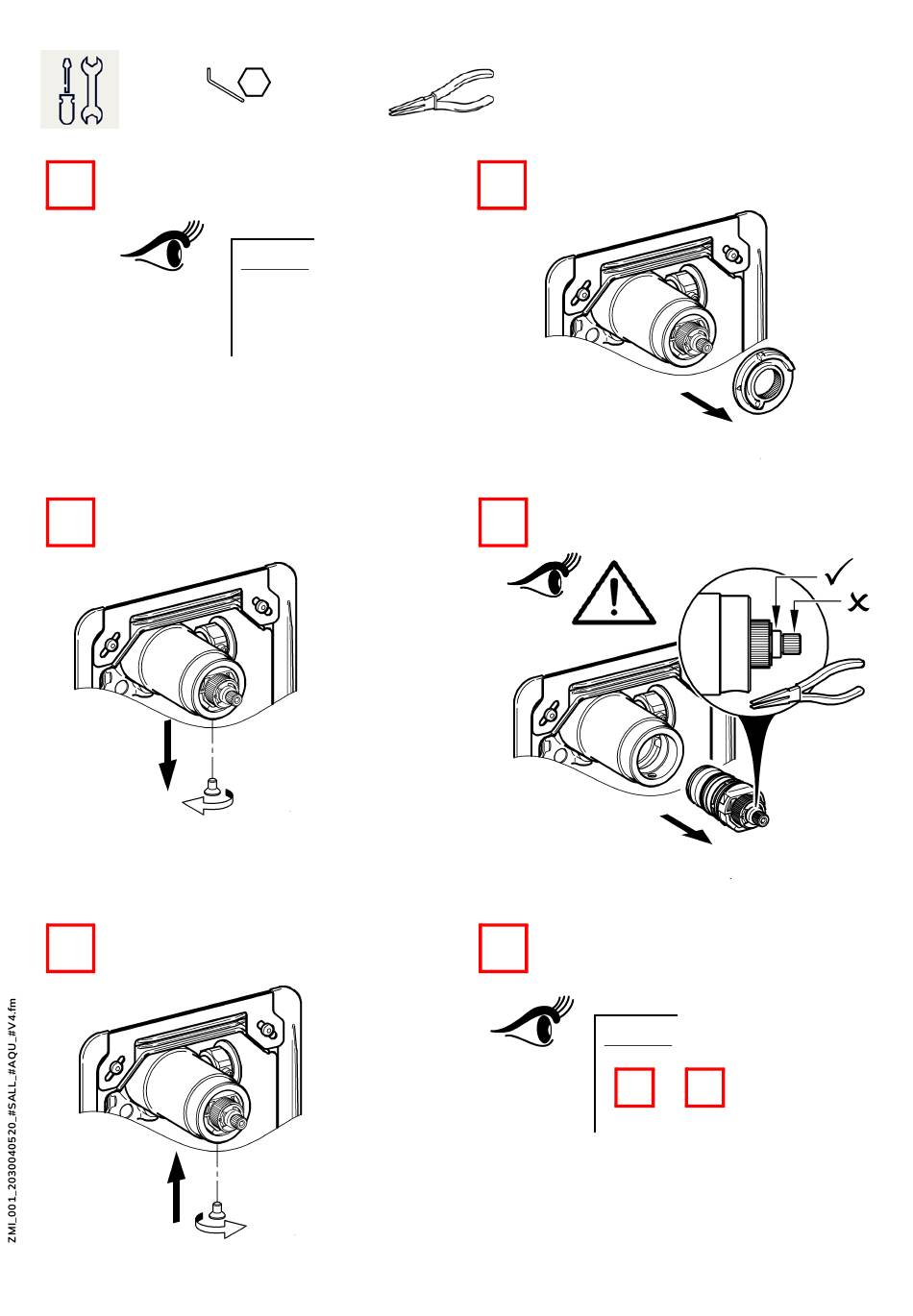 ZMI_001_2030040520_#SALL_#AQU_#V4.fm