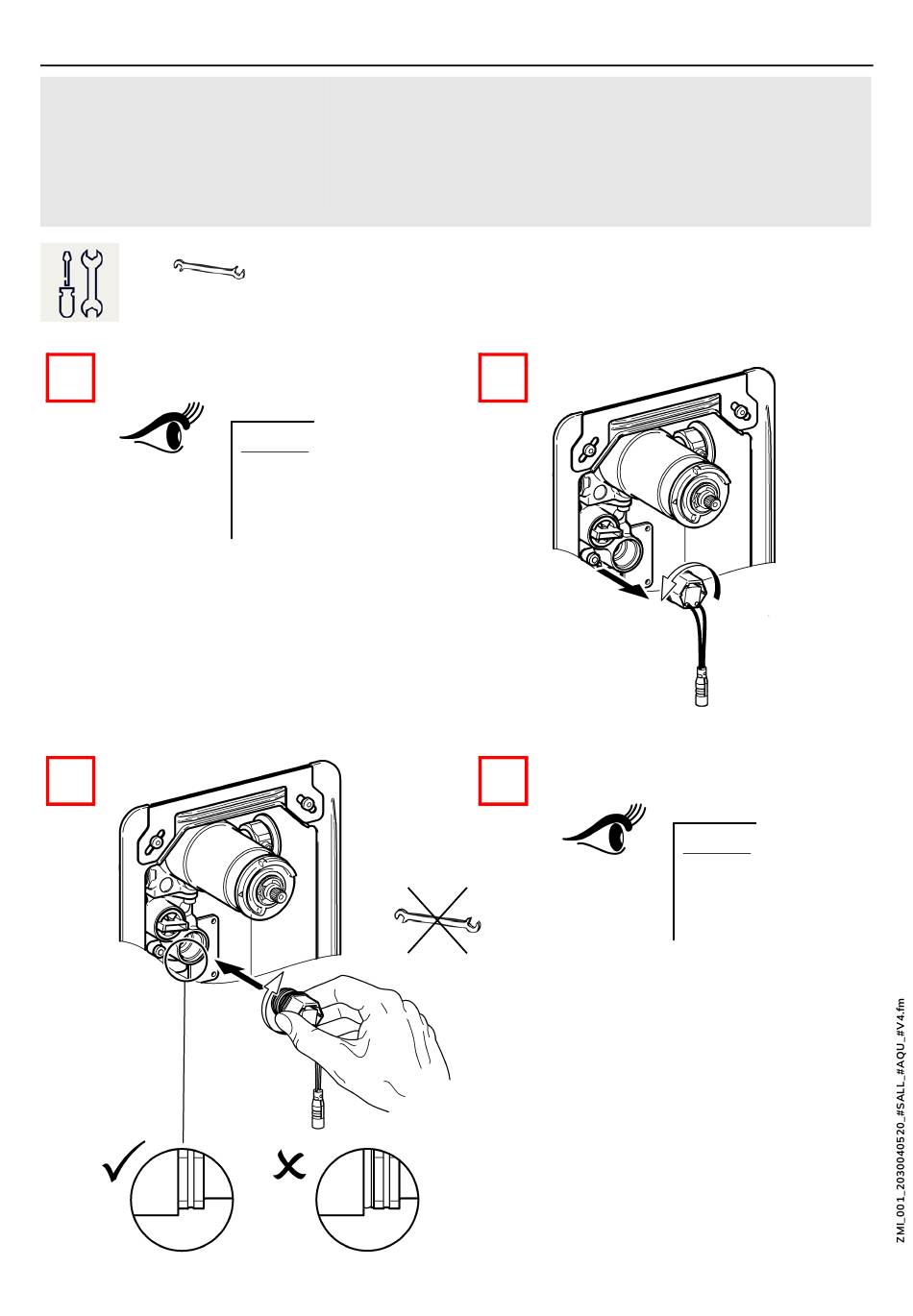 ZMI_001_2030040520_#SALL_#AQU_#V4.fm