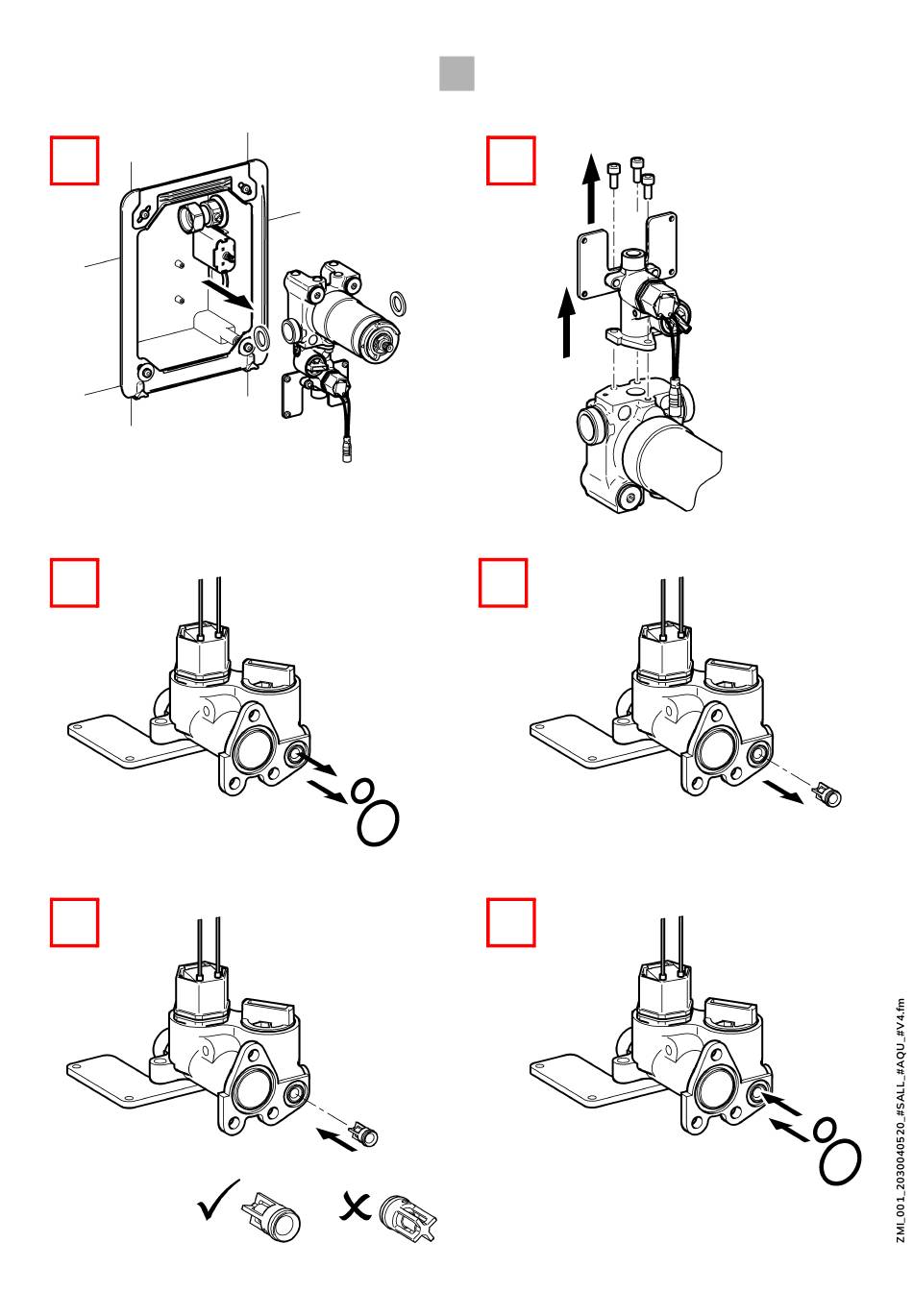 ZMI_001_2030040520_#SALL_#AQU_#V4.fm