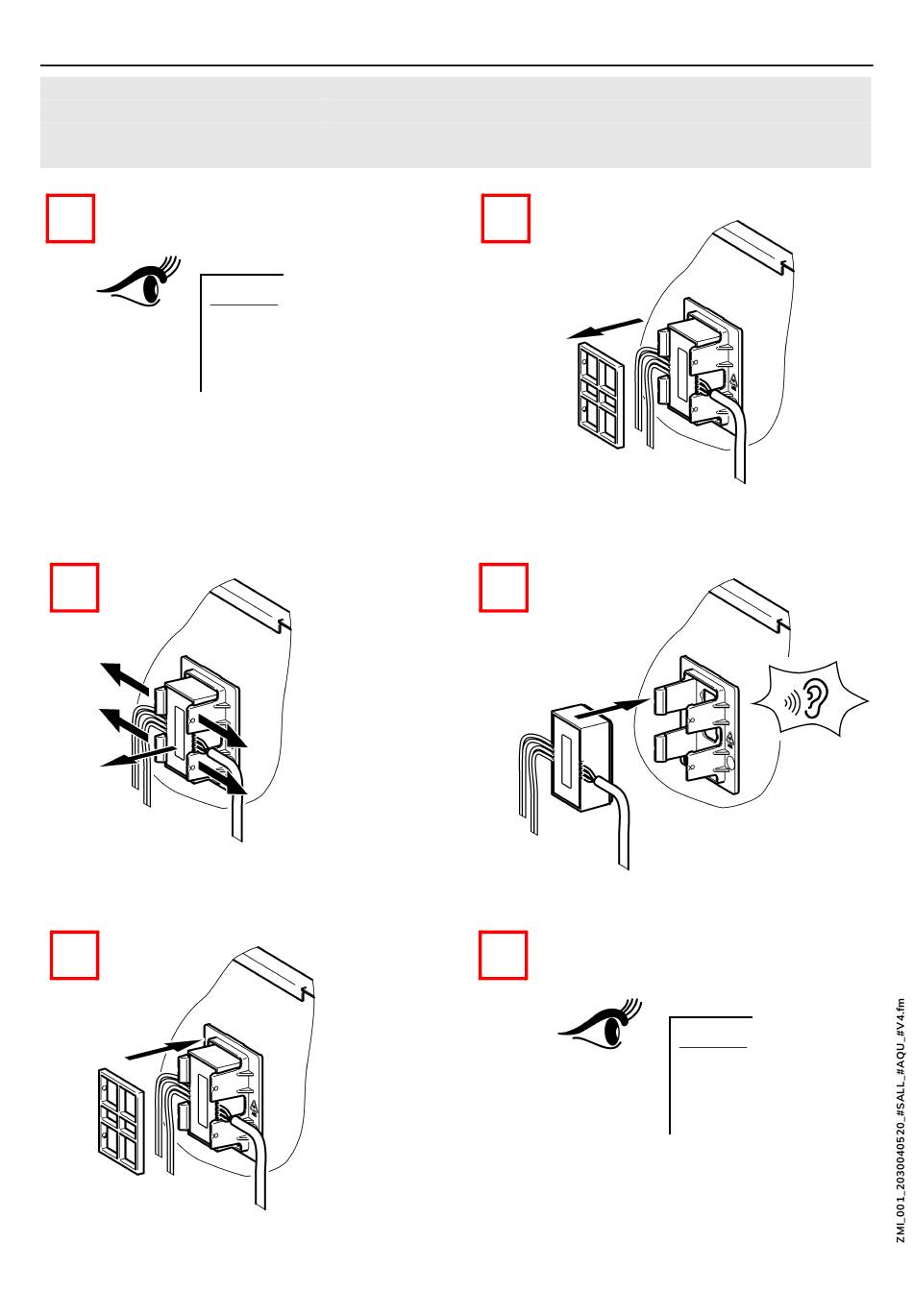 ZMI_001_2030040520_#SALL_#AQU_#V4.fm