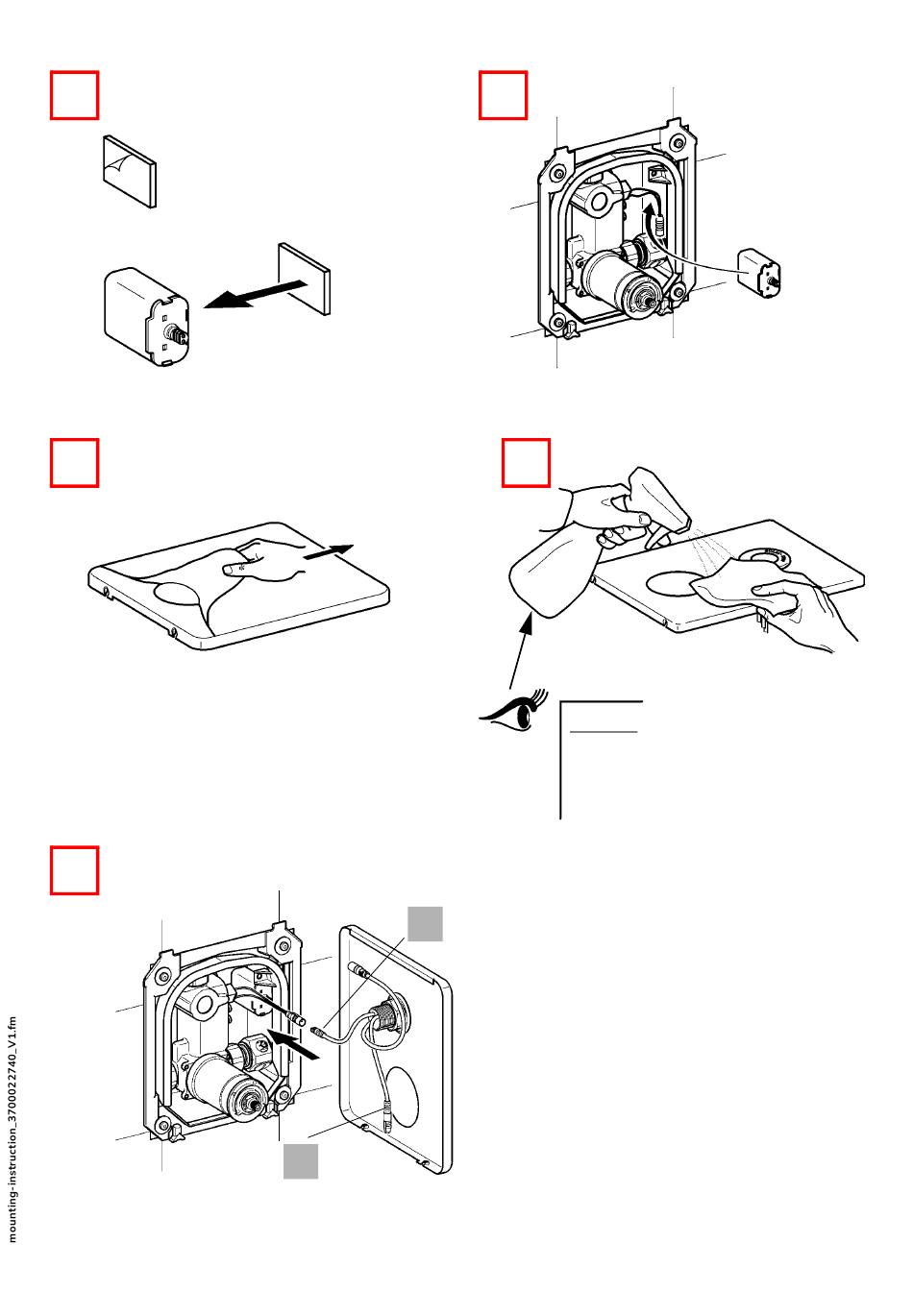 mounting-instruction_3700022740_V1.fm