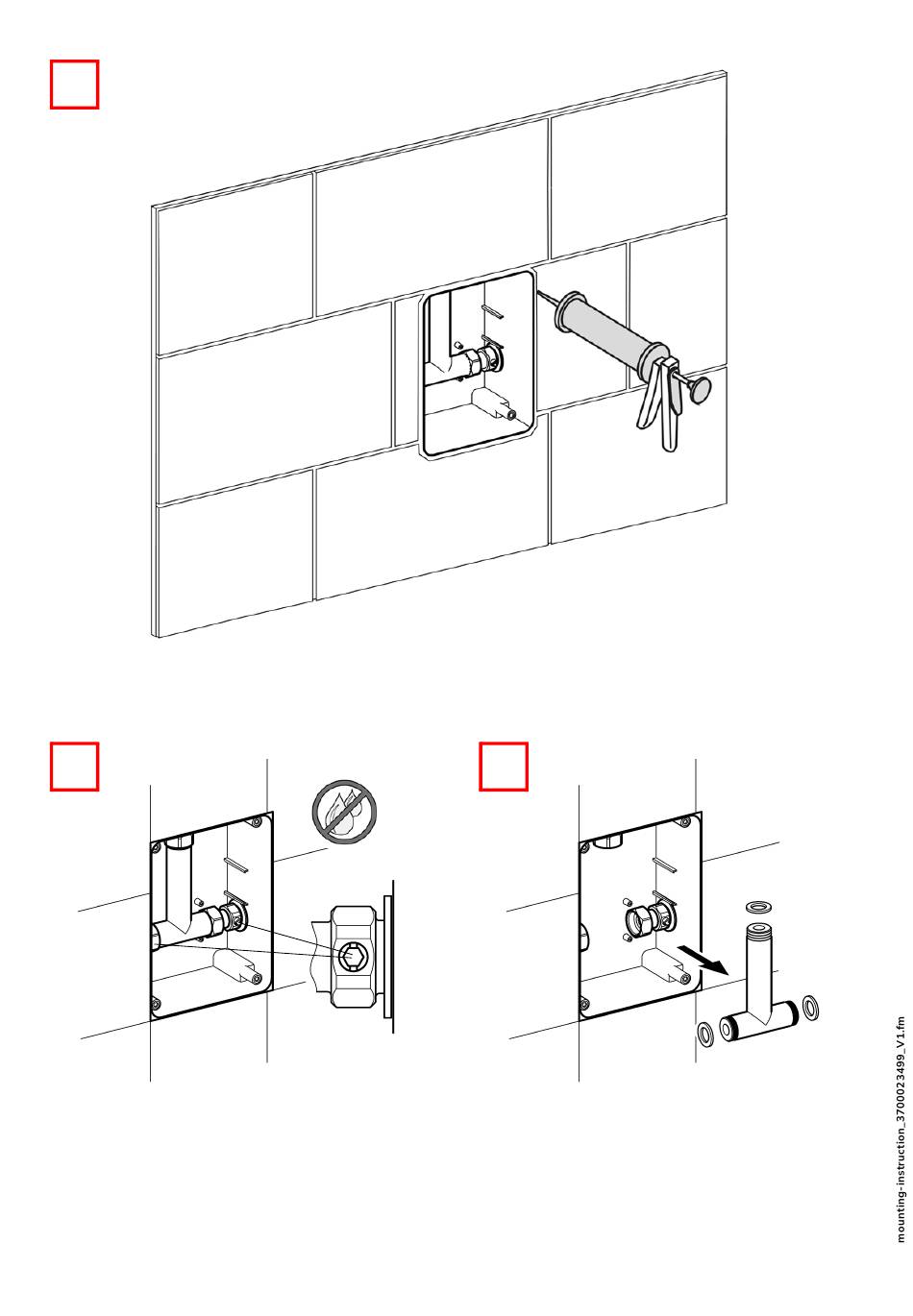 mounting-instruction_3700023499_V1.fm