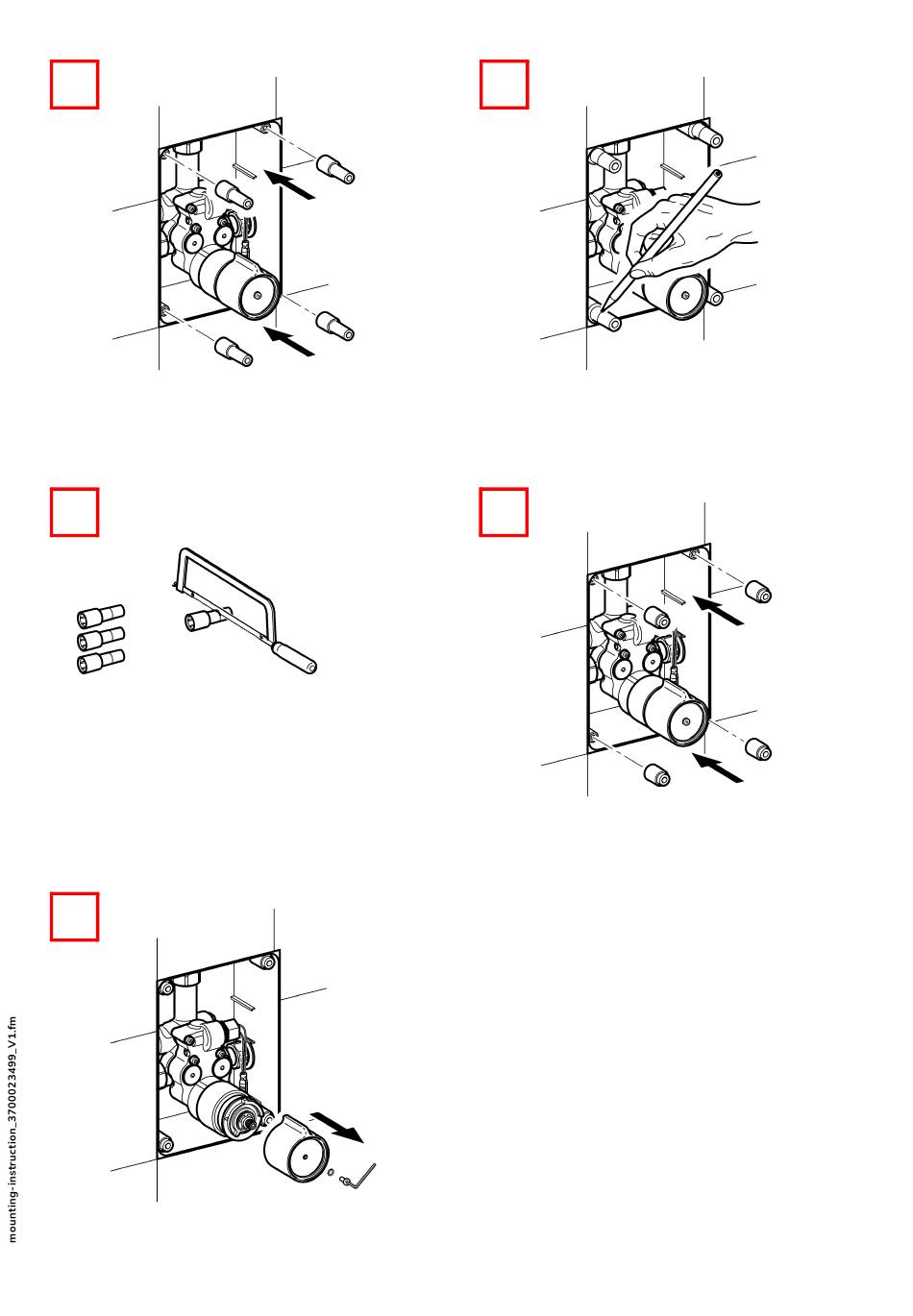 mounting-instruction_3700023499_V1.fm