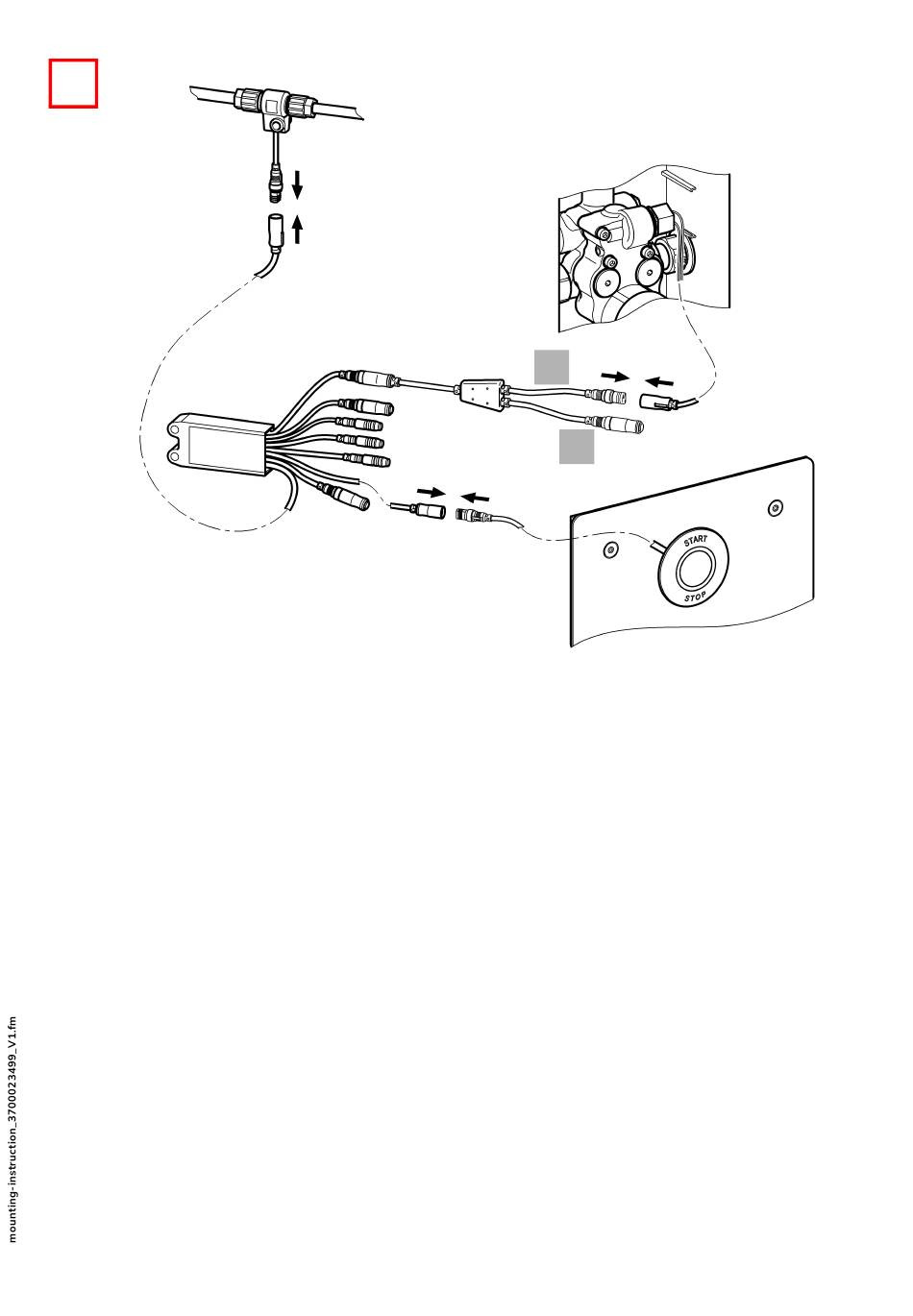 START
STOP

mounting-instruction_3700023499_V1.fm