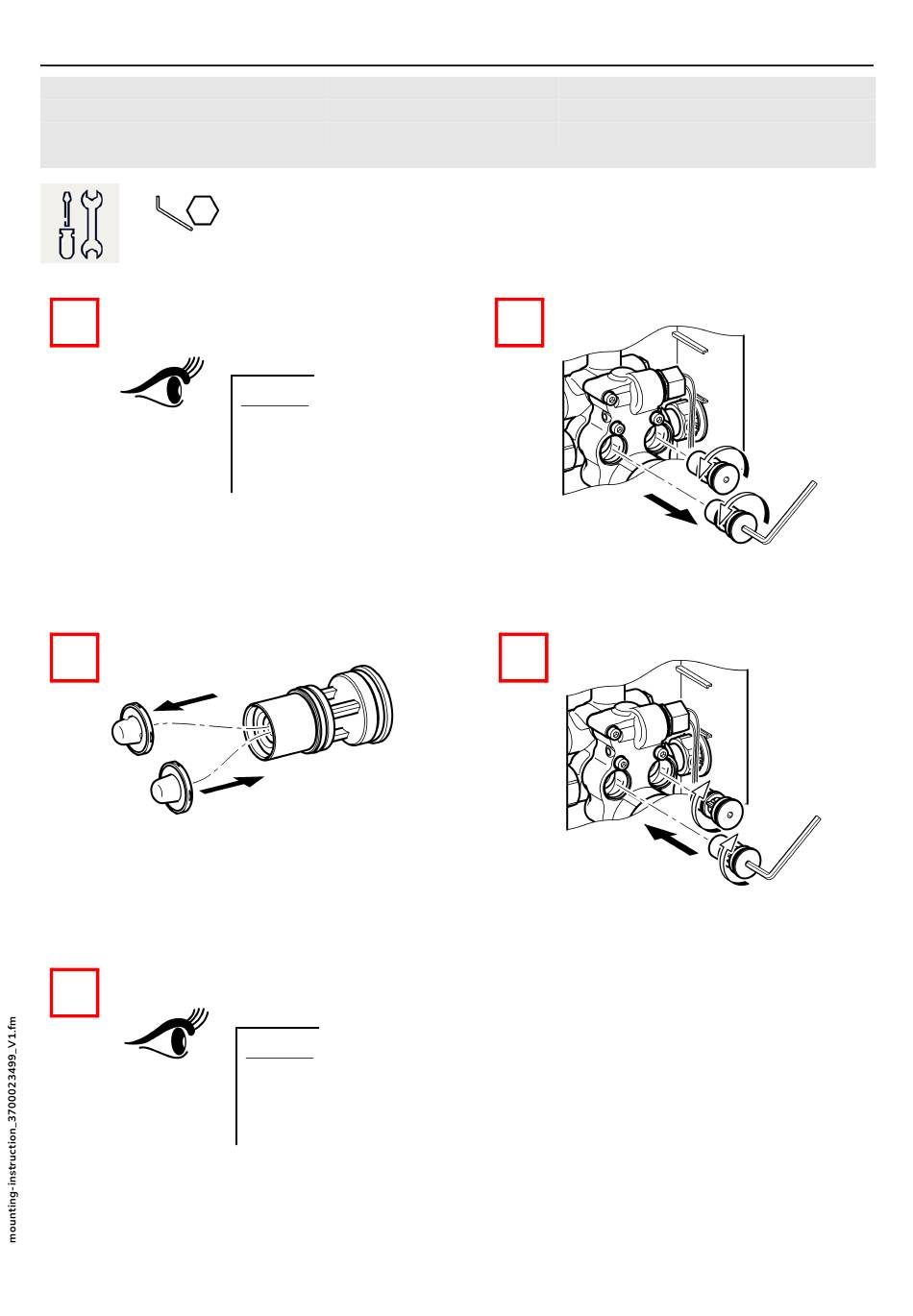 mounting-instruction_3700023499_V1.fm