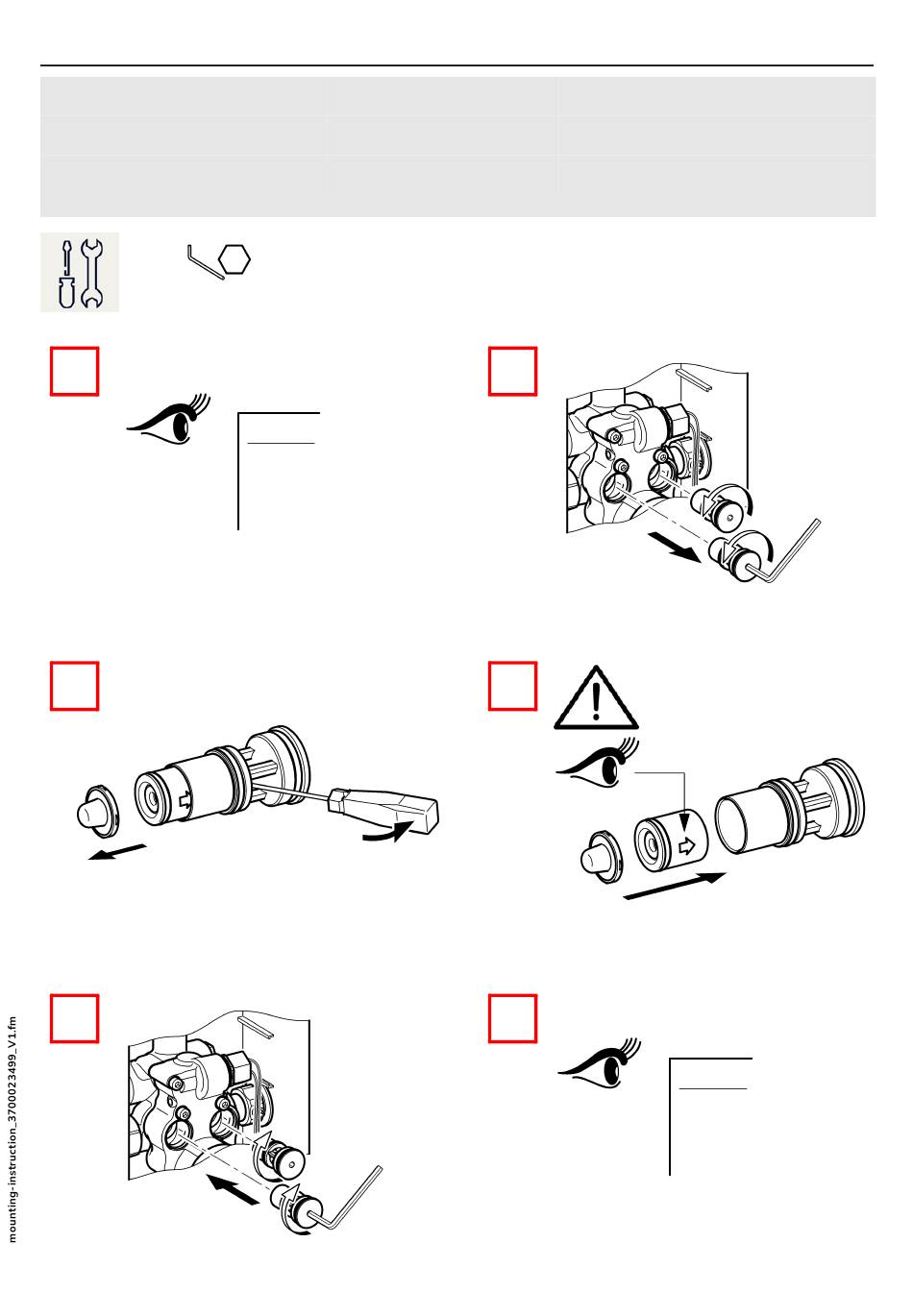 mounting-instruction_3700023499_V1.fm