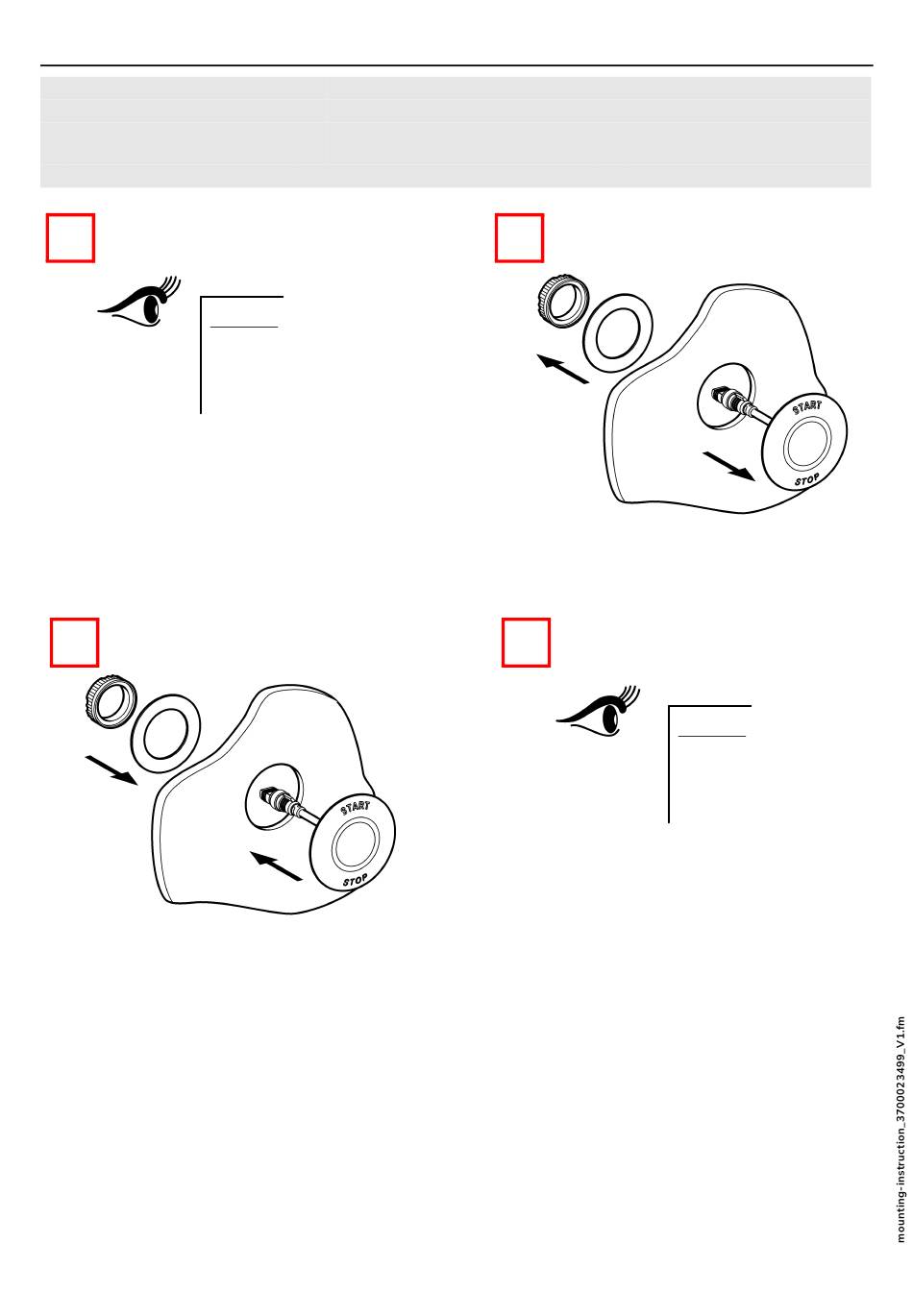 START

STOP

START

STOP

mounting-instruction_3700023499_V1.fm