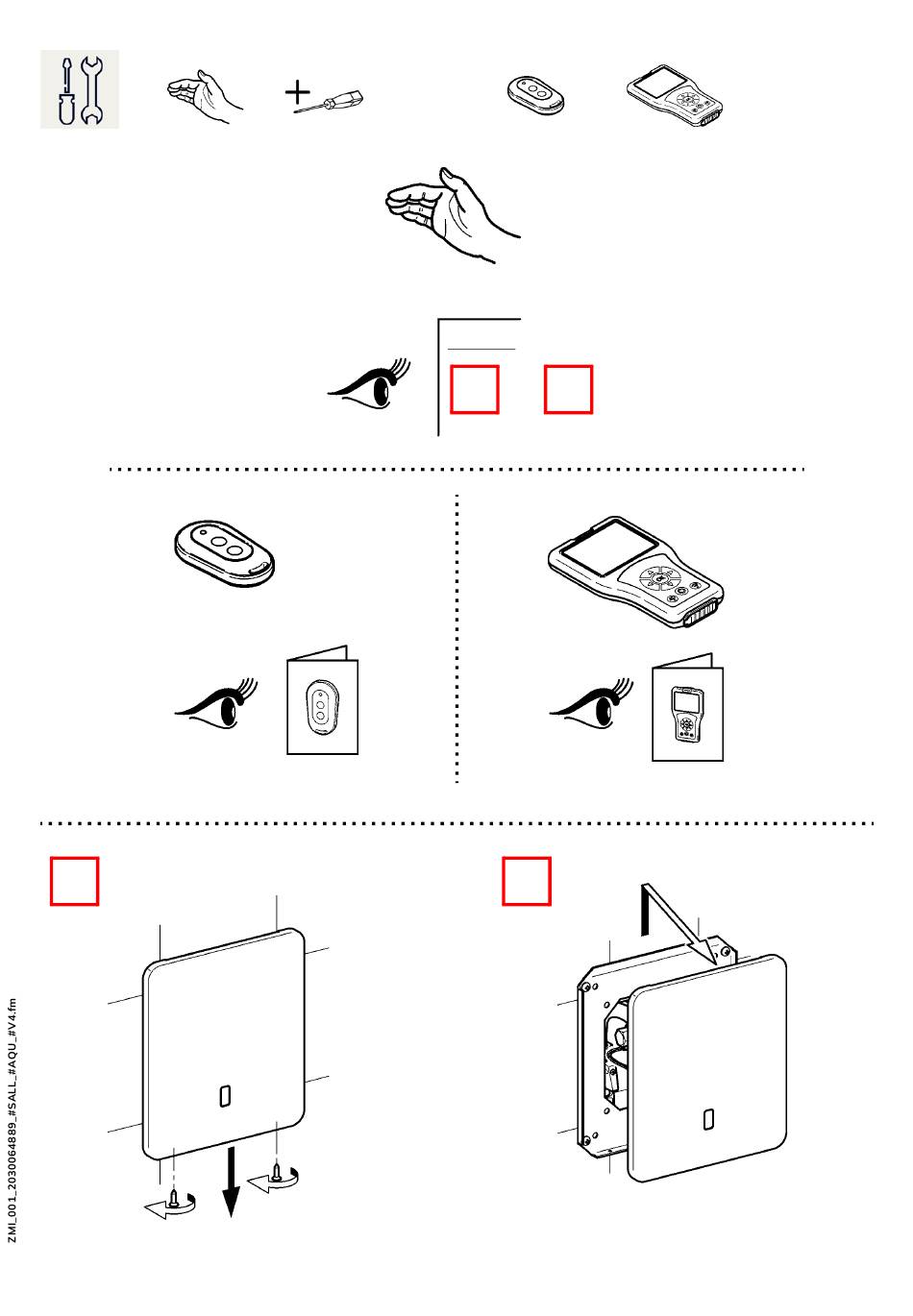 ZMI_001_2030064889_#SALL_#AQU_#V4.fm