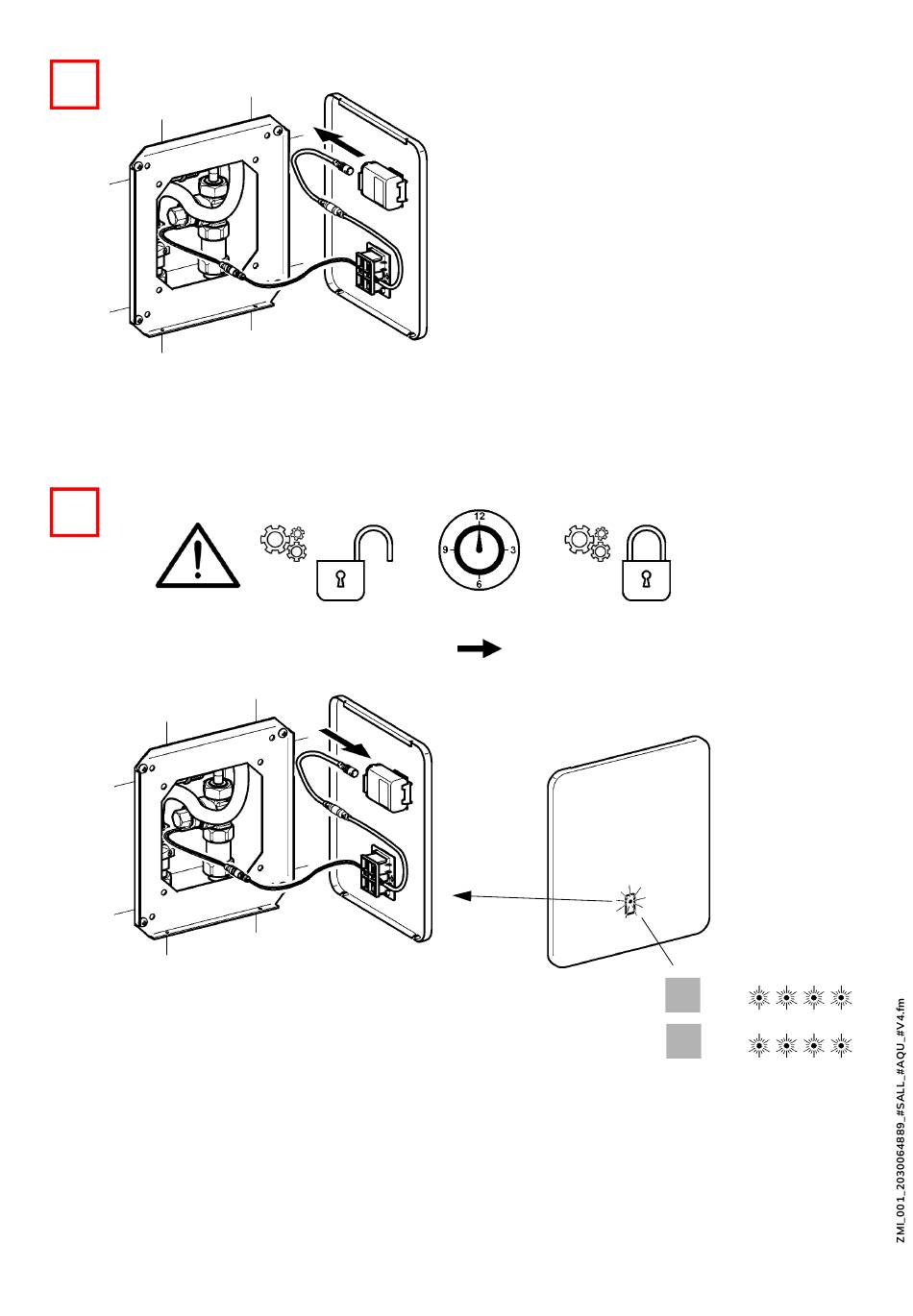 12
9
3
6

ZMI_001_2030064889_#SALL_#AQU_#V4.fm