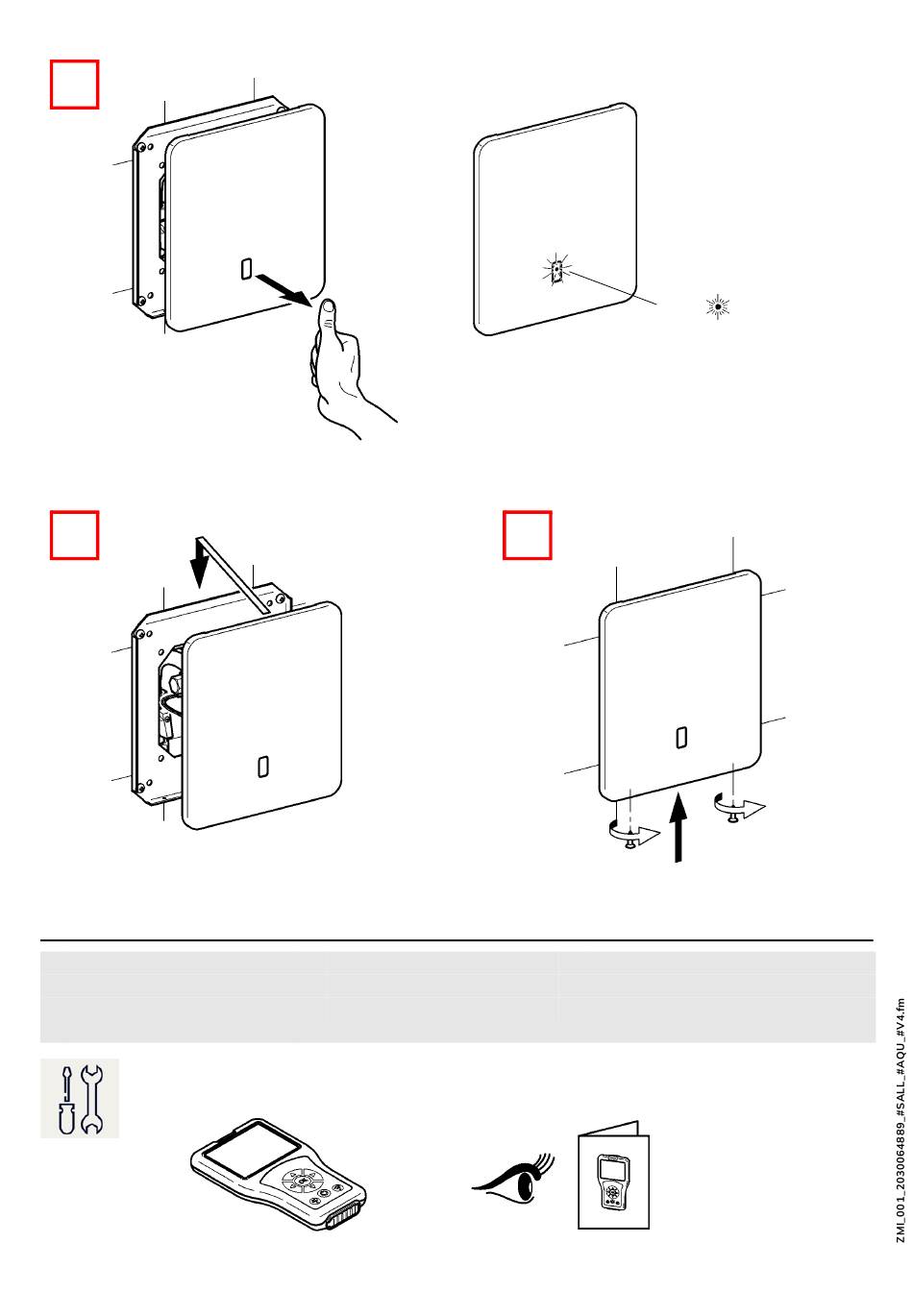 ZMI_001_2030064889_#SALL_#AQU_#V4.fm