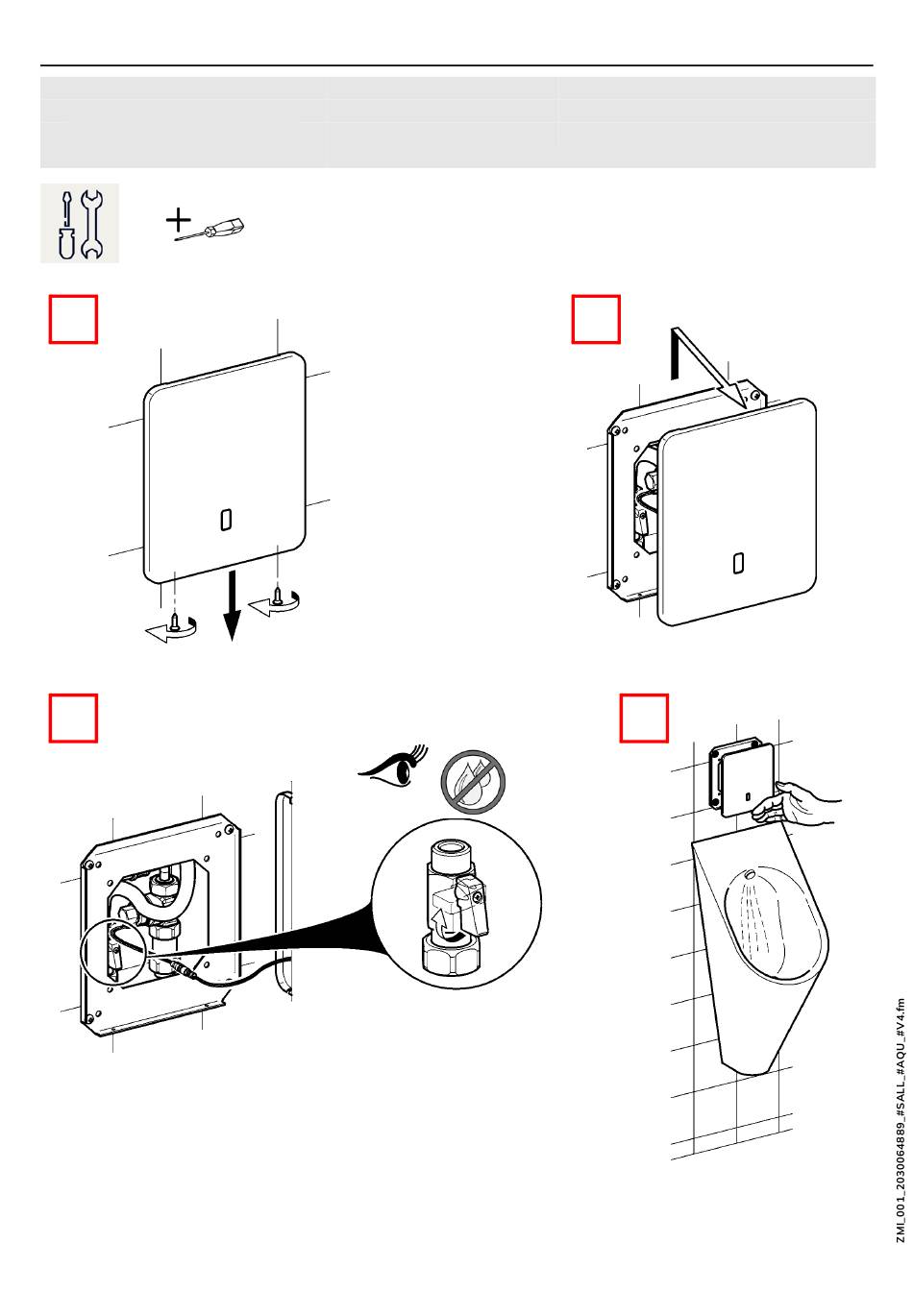 ZMI_001_2030064889_#SALL_#AQU_#V4.fm