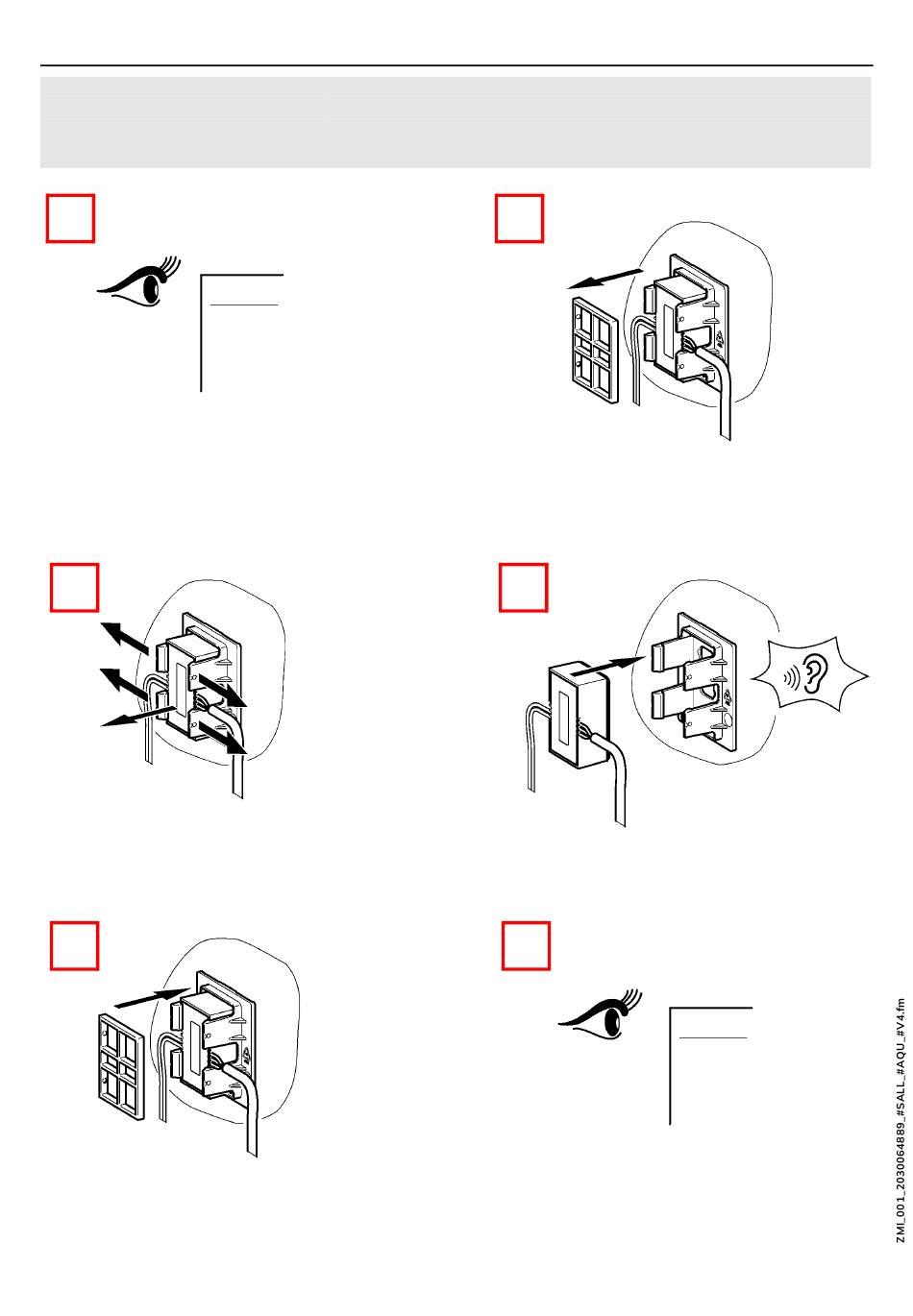 ZMI_001_2030064889_#SALL_#AQU_#V4.fm