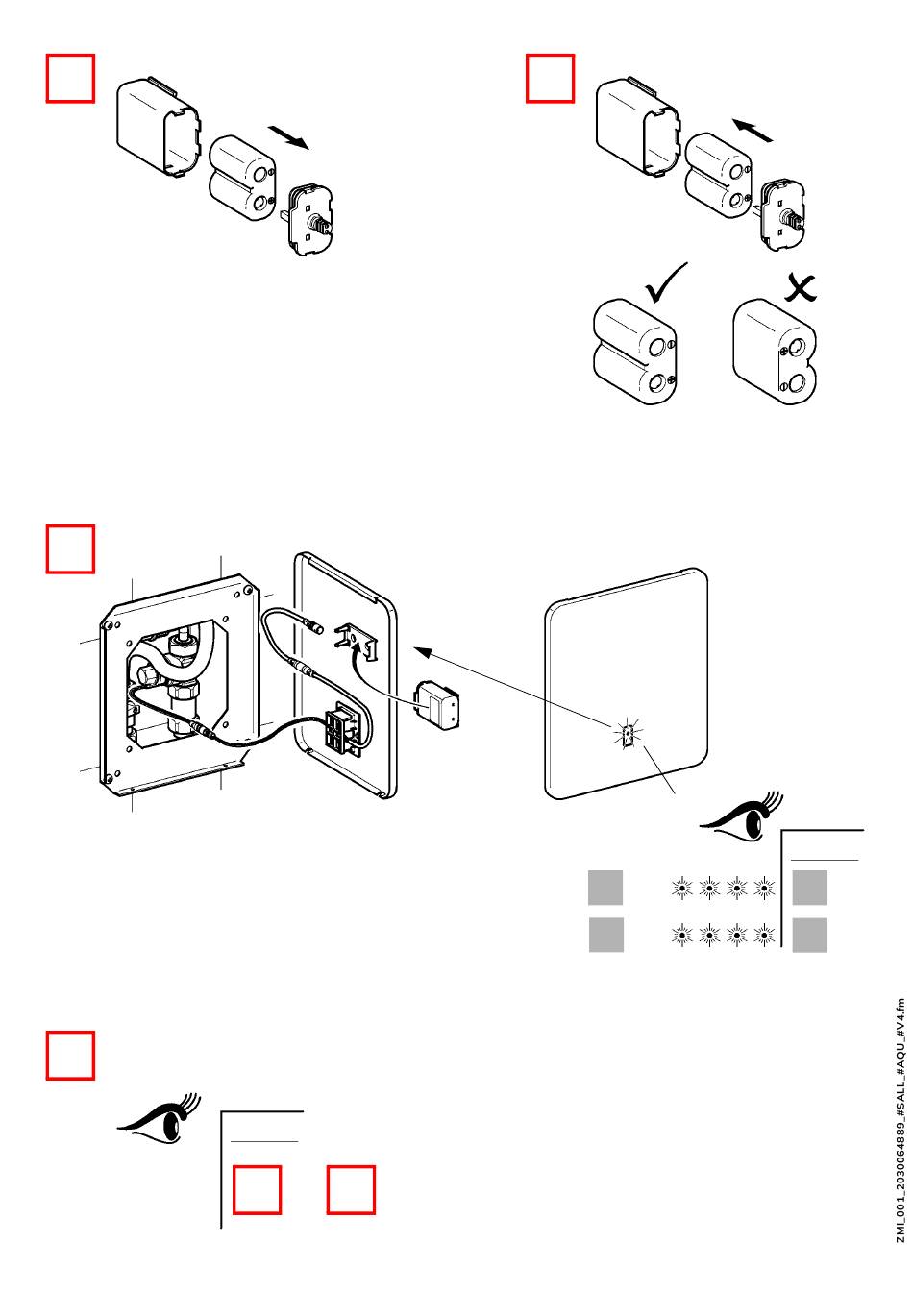 ZMI_001_2030064889_#SALL_#AQU_#V4.fm