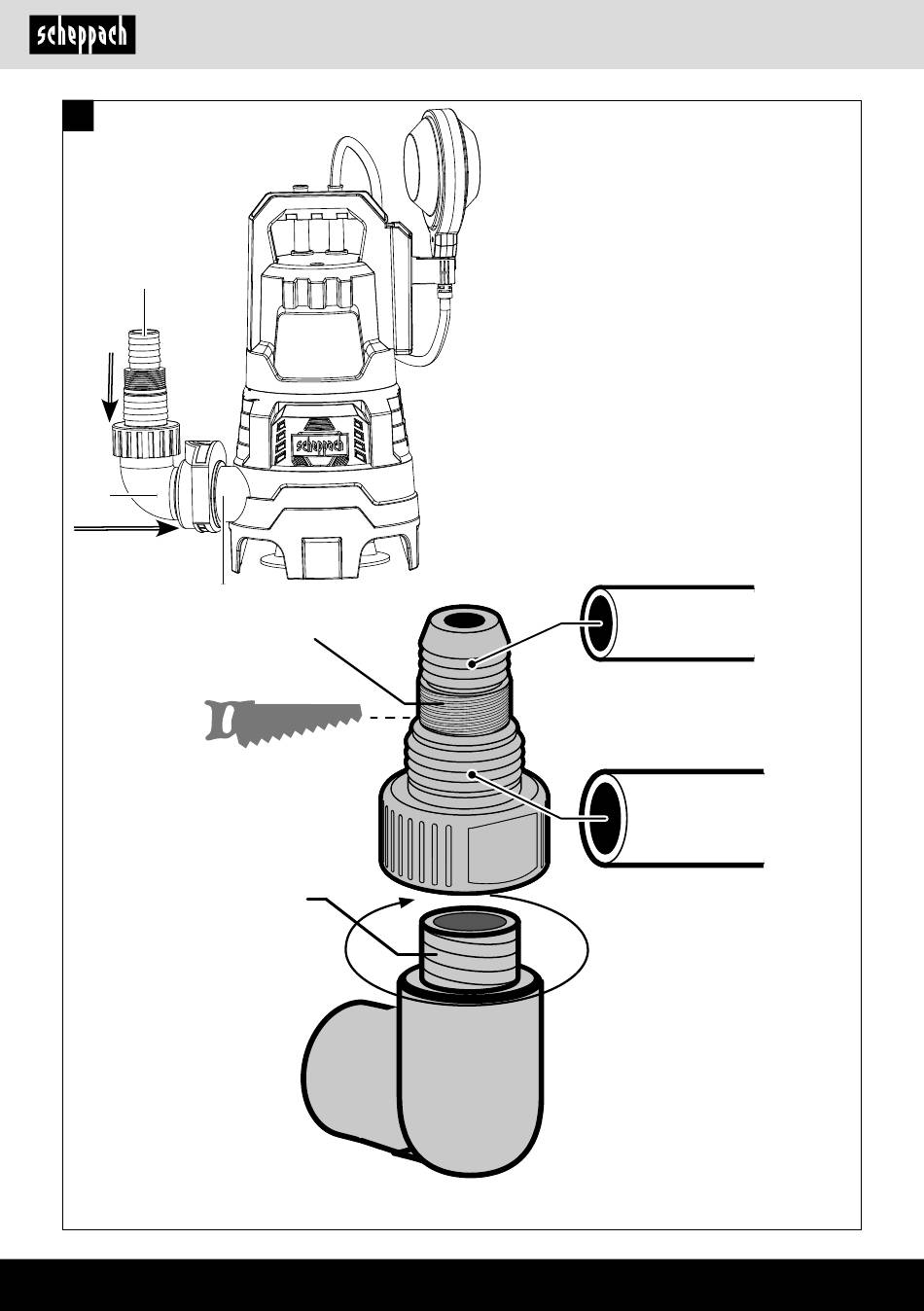 scheppach

scheppach