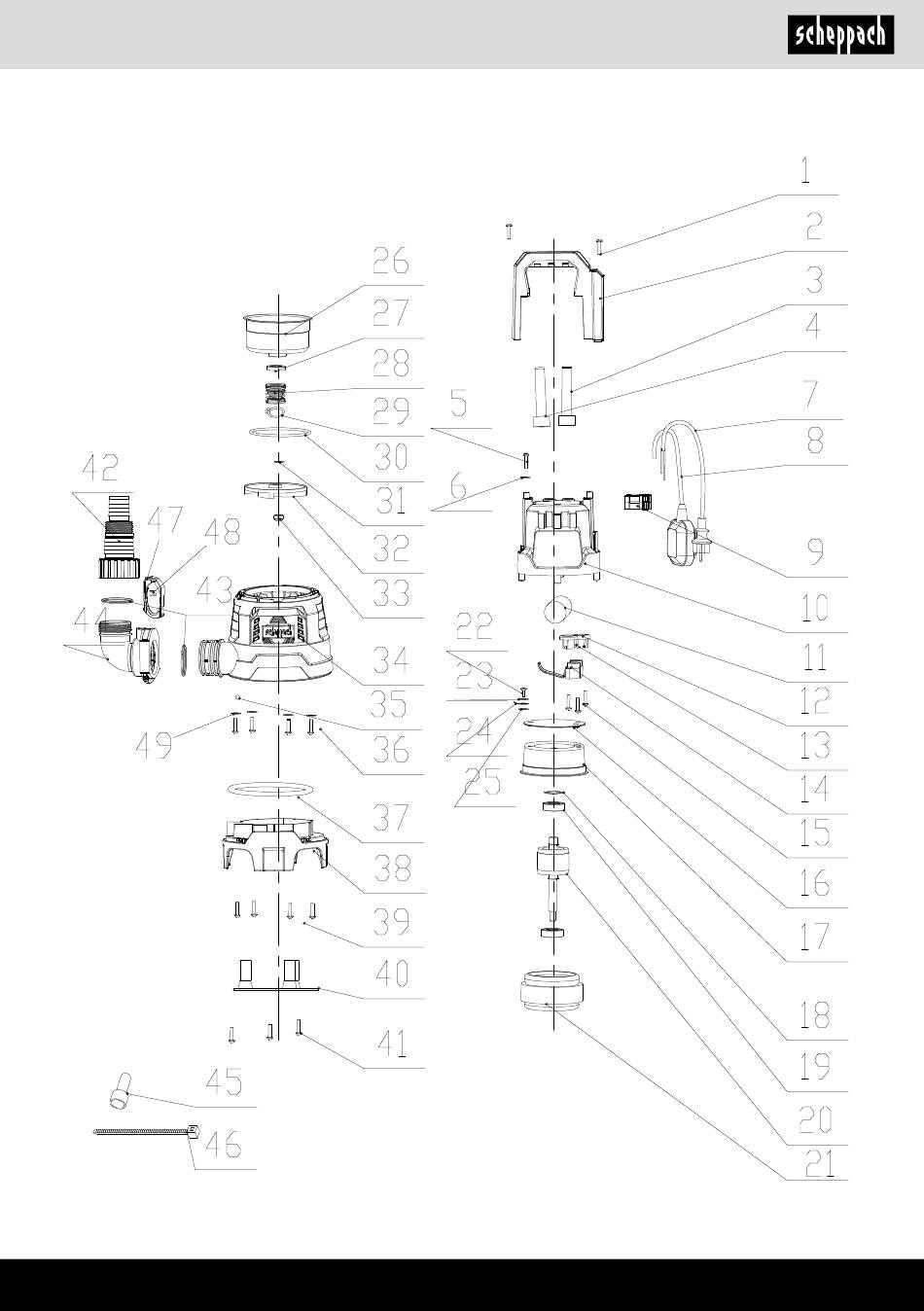 scheppach

1
2
3
4
5
6
7
8
9
10
11
12
13
14
15
16
17
18
19
20
21
22
23
24
25
26
27
28
29
30
31
32
33
34
35
36
37
38
39
40
41
42
43
44
45
46
47
48
49