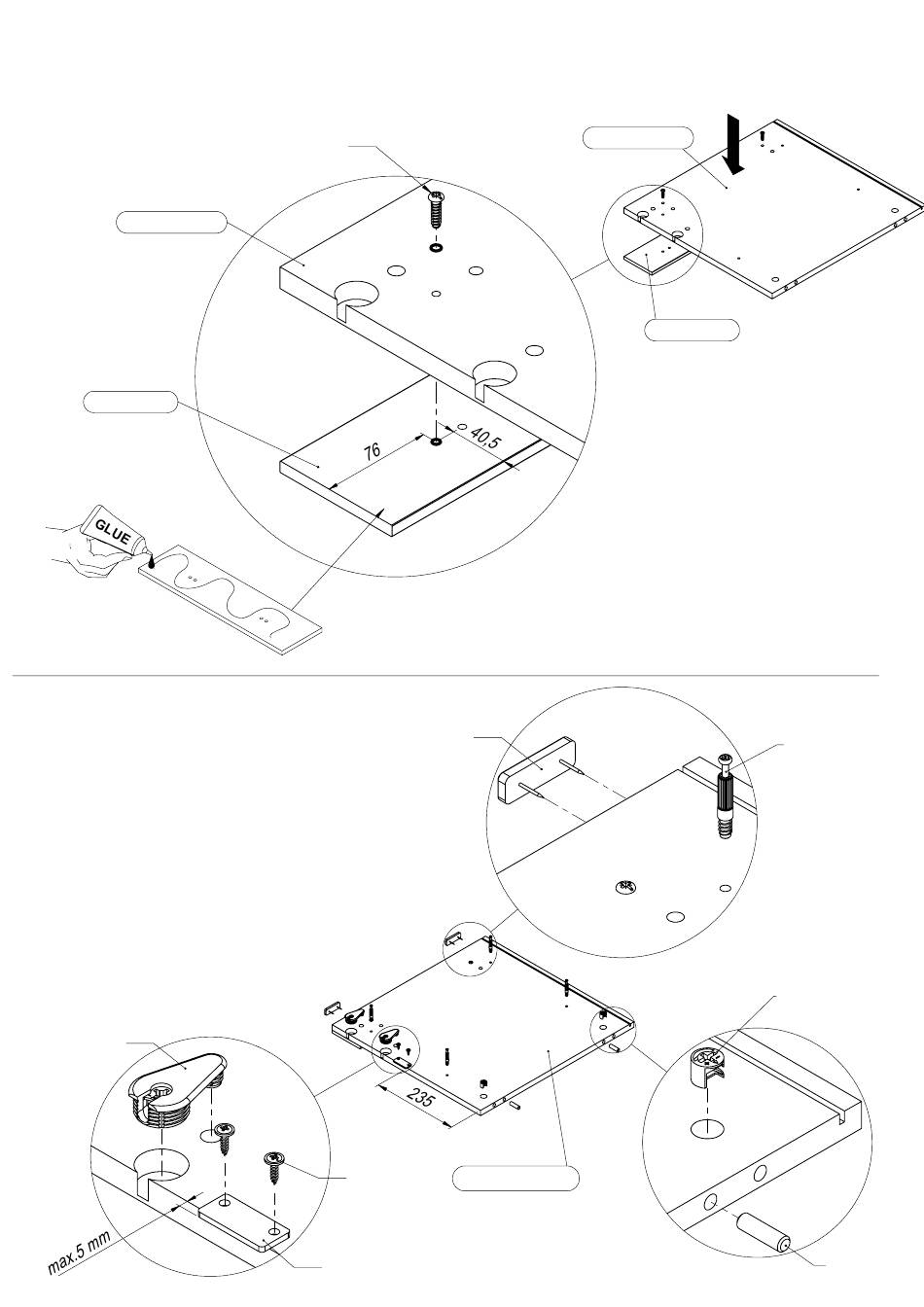 76

40,5

GLUE

235

max.5 mm