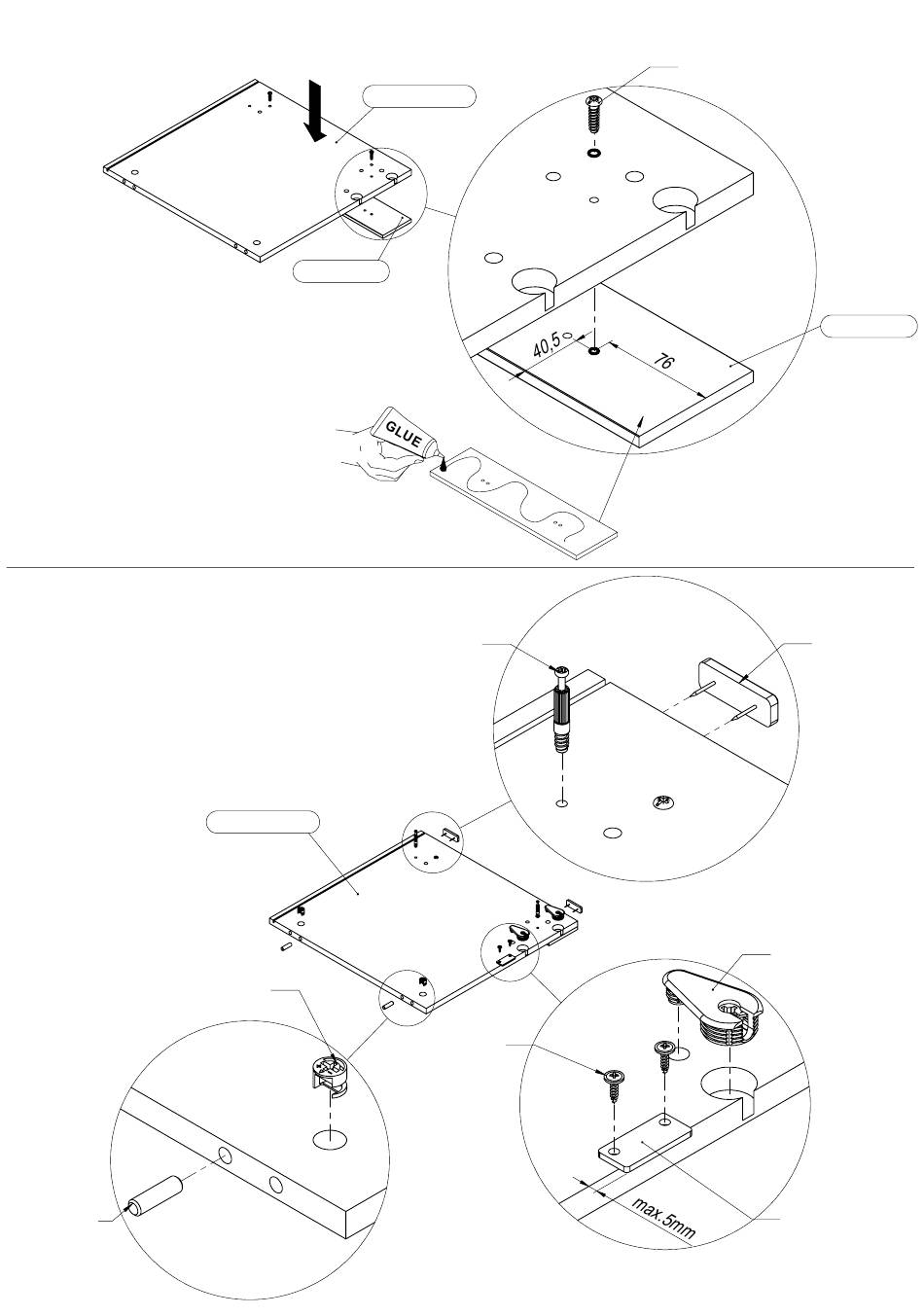 40.5

76

GLUE

max.5mm