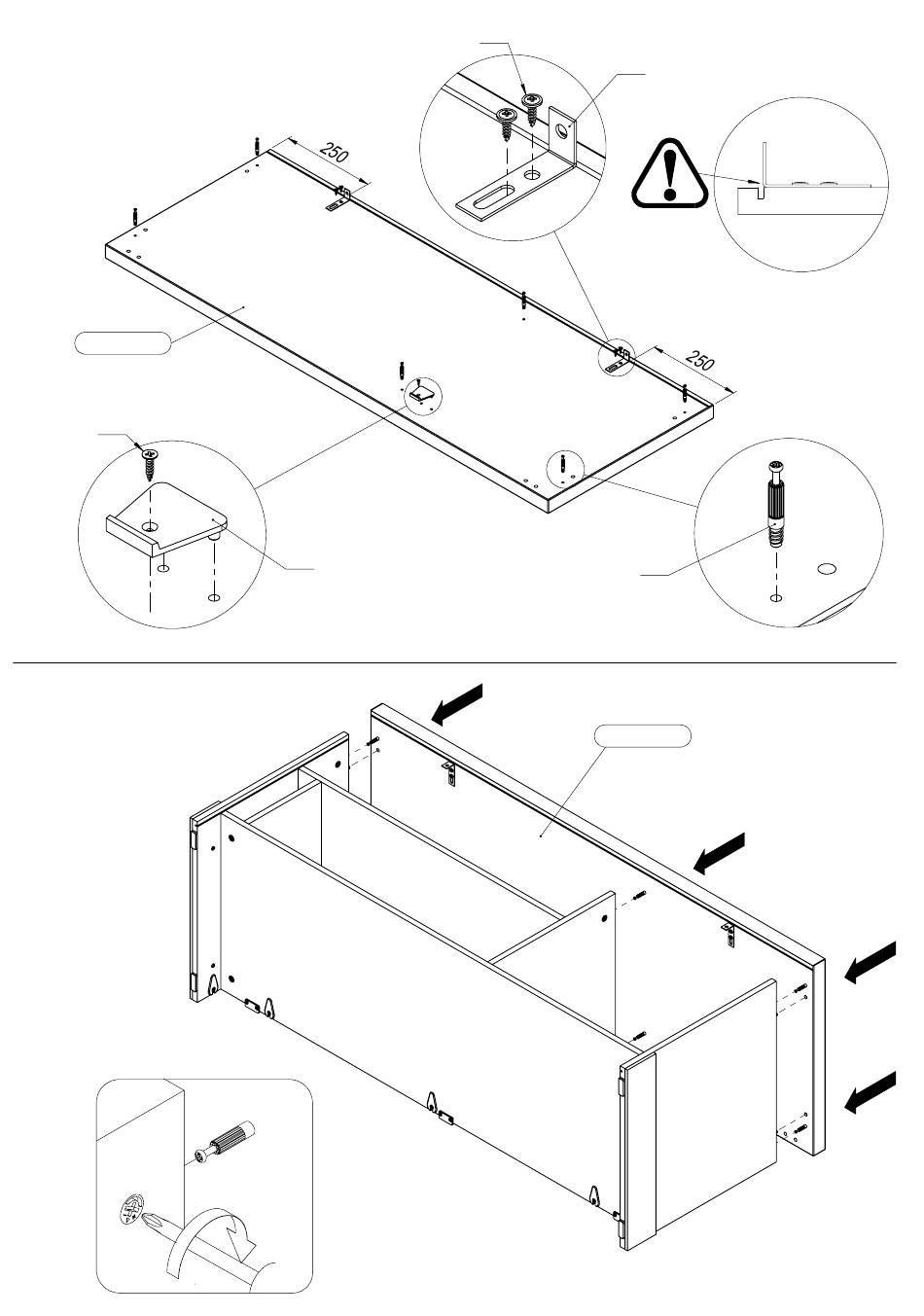 250

250