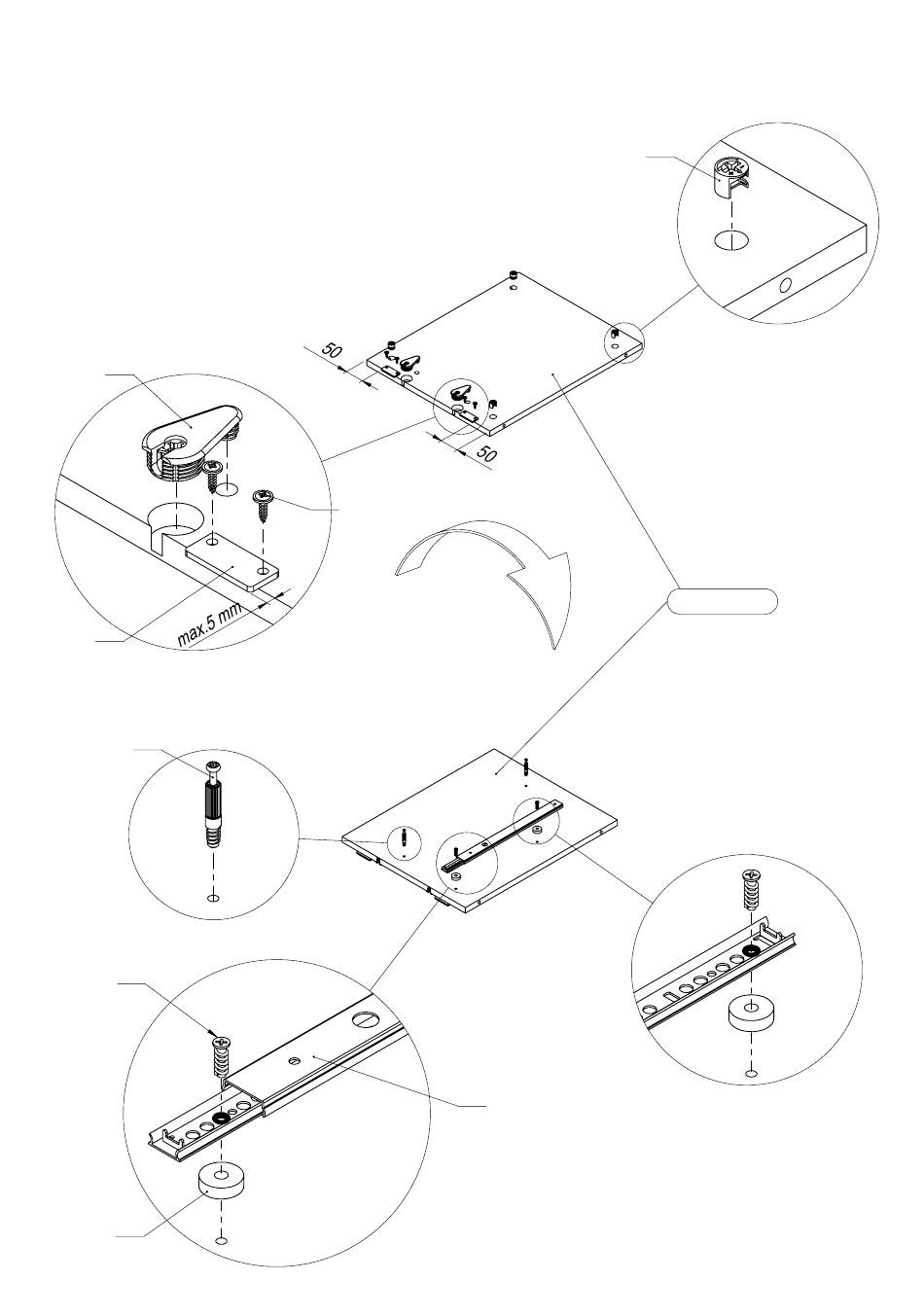 50

50

max.5 mm