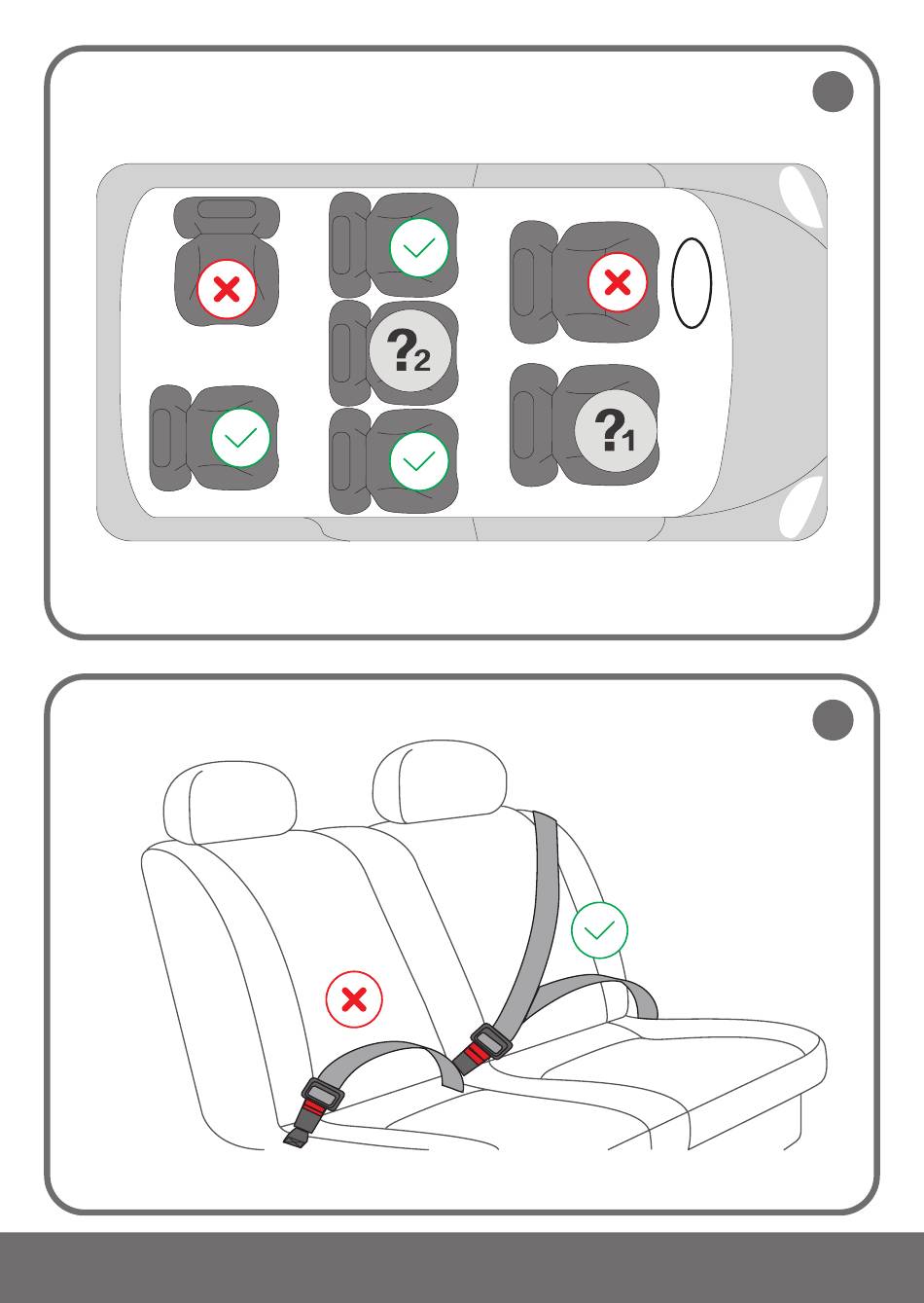 ?2

?1