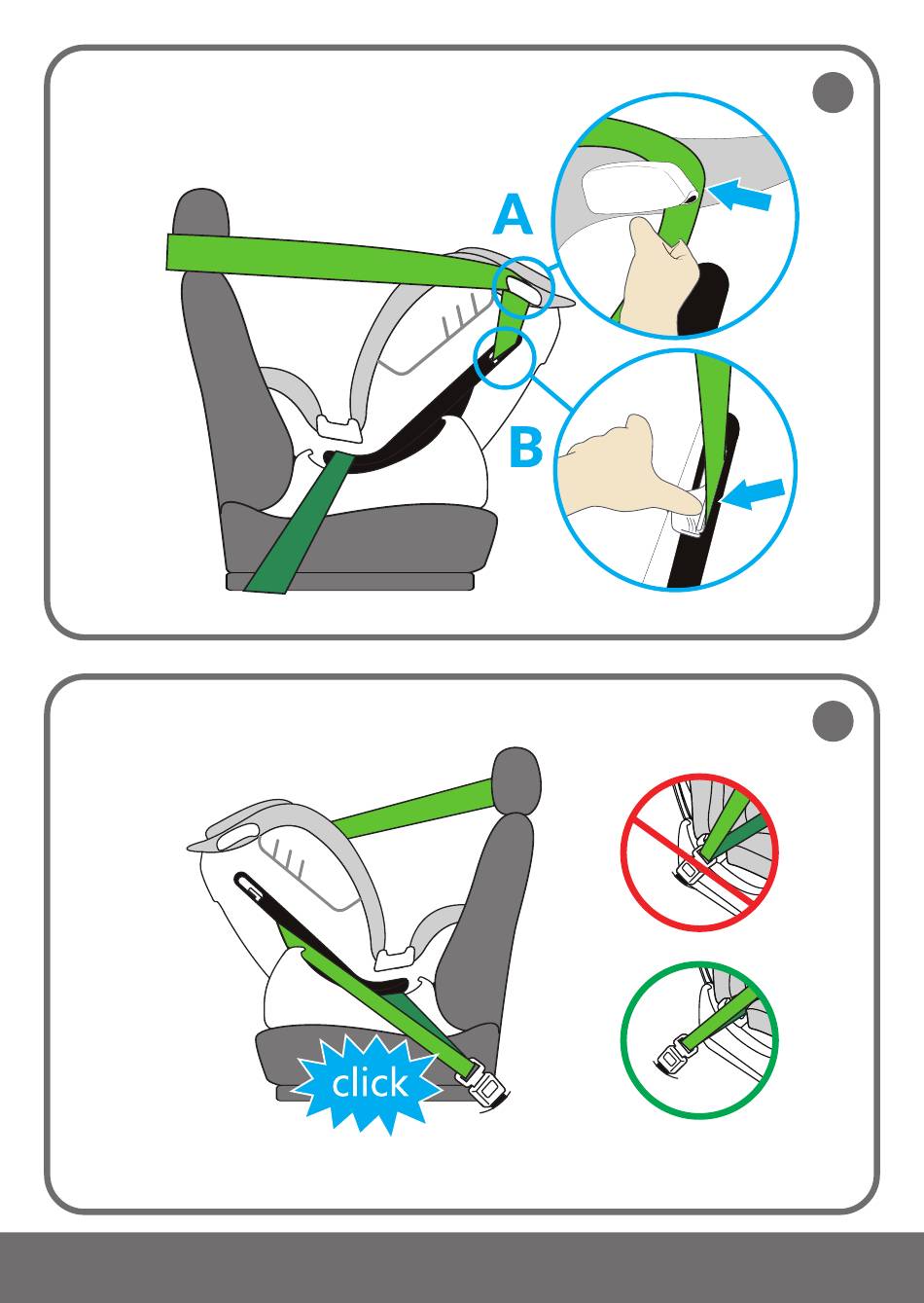 A

B

click